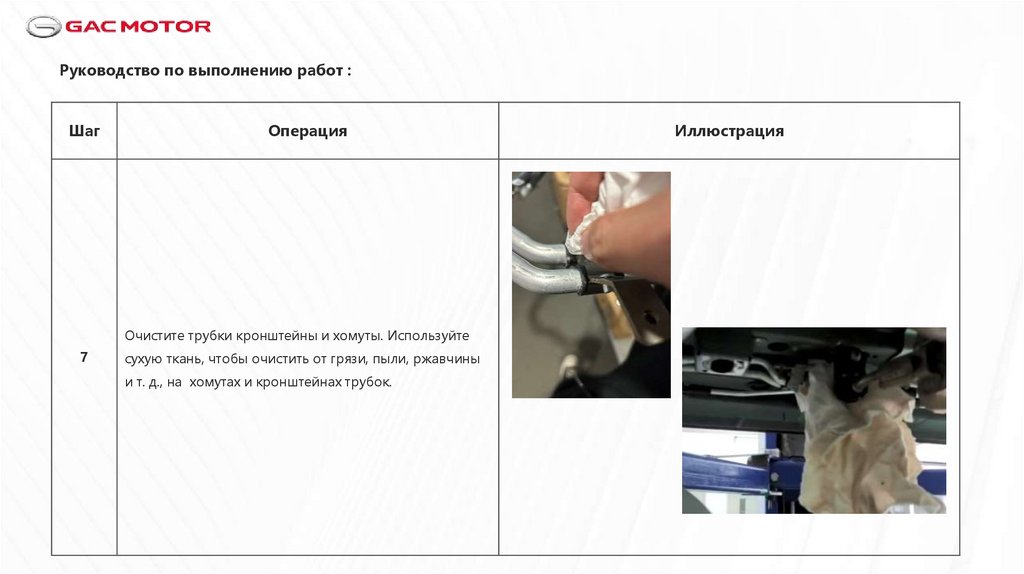 GAC MOTOR

Руководство по выполнению работ :

| Шаг | Операция | Иллюстрация |
|---|---|---|
| 7 | Очистите трубки кронштейны и хомуты. Используйте сухую ткань, чтобы очистить от грязи, пыли, ржавчины и т. д., на хомутах и кронштейнах трубок. | |