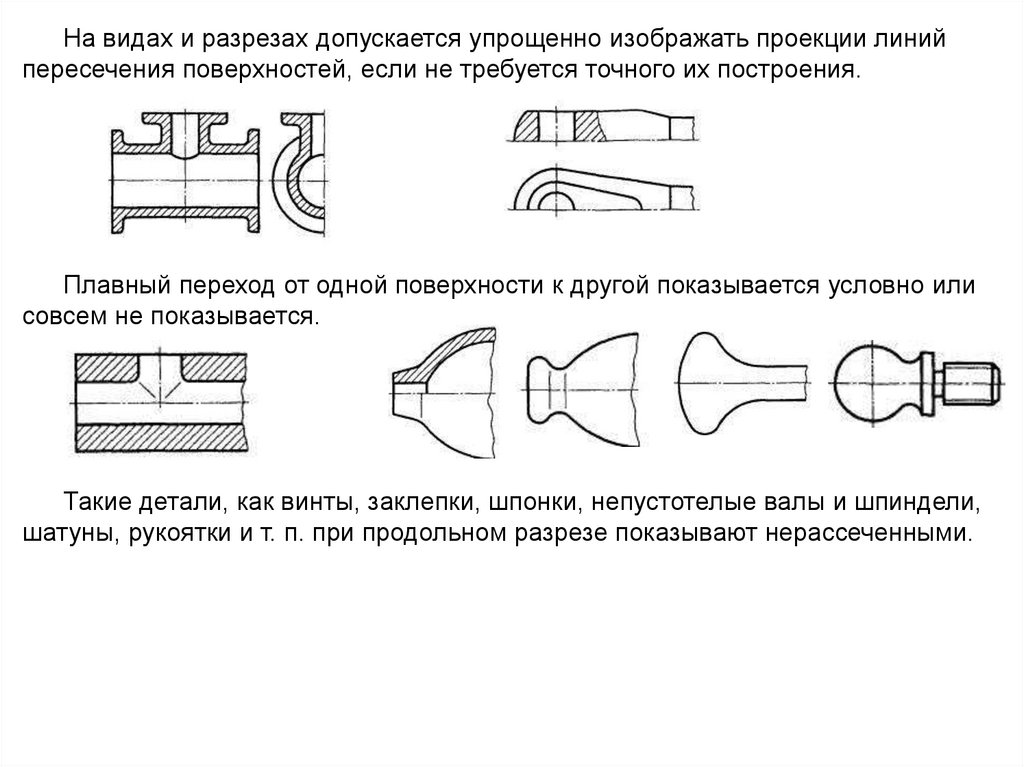 На видах и разрезах допускается упрощенно изображать проекции линий пересечения поверхностей, если не требуется точного их построения.

Плавный переход от одной поверхности к другой показывается условно или совсем не показывается.

Такие детали, как винты, заклепки, шпонки, непустотелые валы и шпиндели, шатуны, рукоятки и т. п. при продольном разрезе показывают нерассеченными.