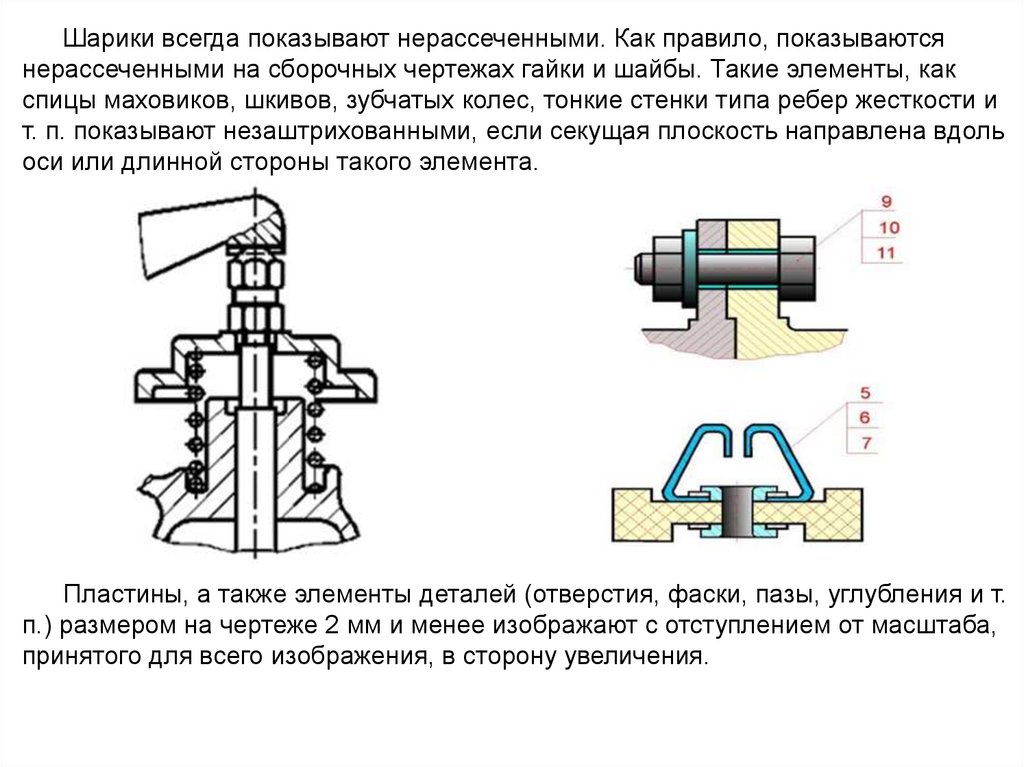 Шарики всегда показывают нерассеченными. Как правило, показываются нерассеченными на сборочных чертежах гайки и шайбы. Такие элементы, как спицы маховиков, шкивов, зубчатых колес, тонкие стенки типа ребер жесткости и т. п. показывают незаштрихованными, если секущая плоскость направлена вдоль оси или длинной стороны такого элемента.

9
10
11

5
6
7

Пластины, а также элементы деталей (отверстия, фаски, пазы, углубления и т. п.) размером на чертеже 2 мм и менее изображают с отступлением от масштаба, принятого для всего изображения, в сторону увеличения.