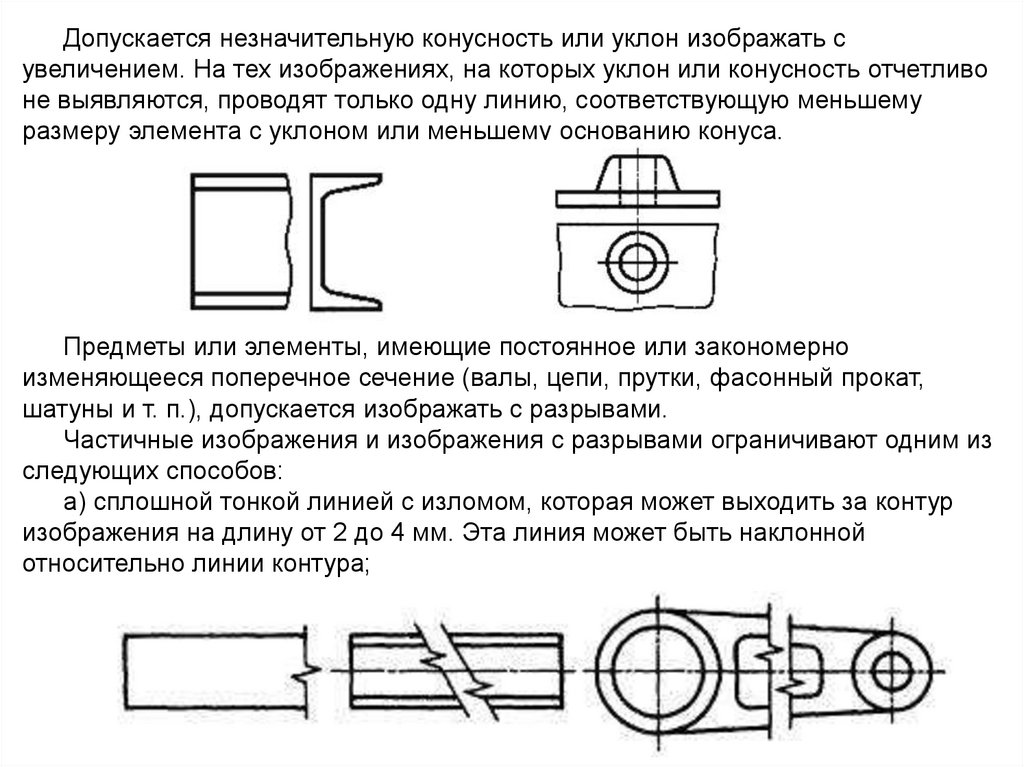 Допускается незначительную конусность или уклон изображать с увеличением. На тех изображениях, на которых уклон или конусность отчетливо не выявляются, проводят только одну линию, соответствующую меньшему размеру элемента с уклоном или меньшему основанию конуса.

Предметы или элементы, имеющие постоянное или закономерно изменяющееся поперечное сечение (валы, цепи, прутки, фасонный прокат, шатуны и т. п.), допускается изображать с разрывами.

Частичные изображения и изображения с разрывами ограничивают одним из следующих способов:

а) сплошной тонкой линией с изломом, которая может выходить за контур изображения на длину от 2 до 4 мм. Эта линия может быть наклонной относительно линии контура;