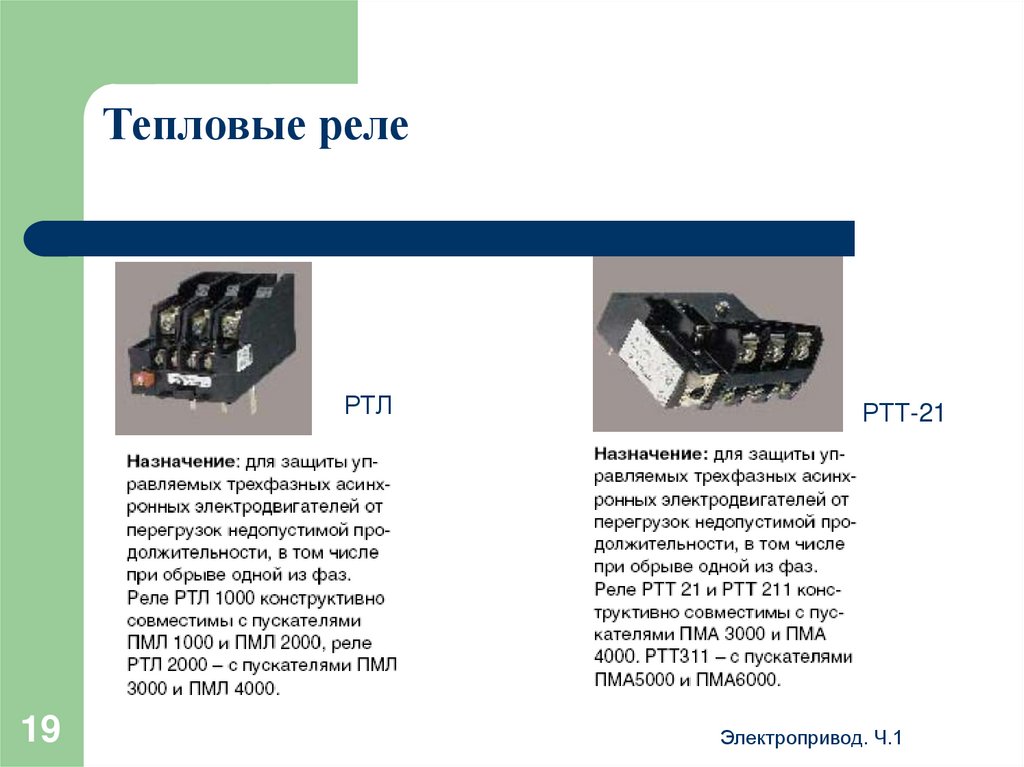 Тепловые реле

РТЛ

Назначение: для защиты управляемых трехфазных асинхронных электродвигателей от перегрузок недопустимой продолжительности, в том числе при обрыве одной из фаз. Реле РТЛ 1000 конструктивно совместимы с пускателями ПМЛ 1000 и ПМЛ 2000, реле РТЛ 2000 – с пускателями ПМЛ 3000 и ПМЛ 4000.

РТТ-21

Назначение: для защиты управляемых трехфазных асинхронных электродвигателей от перегрузок недопустимой продолжительности, в том числе при обрыве одной из фаз. Реле РТТ 21 и РТТ 211 конструктивно совместимы с пускателями ПМА 3000 и ПМА 4000. РТТ311 – с пускателями ПМА5000 и ПМА6000.

19

Электропривод. Ч.1