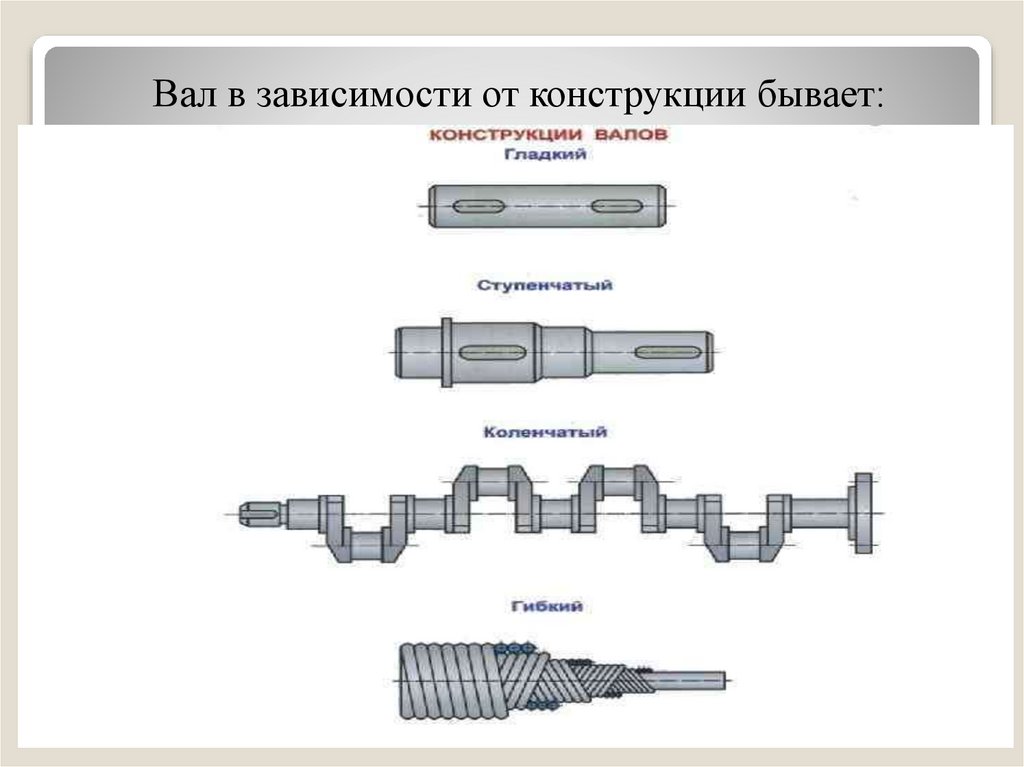 Вал в зависимости от конструкции бывает:

КОНСТРУКЦИИ ВАЛОВ
Гладкий

Ступенчатый

Коленчатый

Гибкий