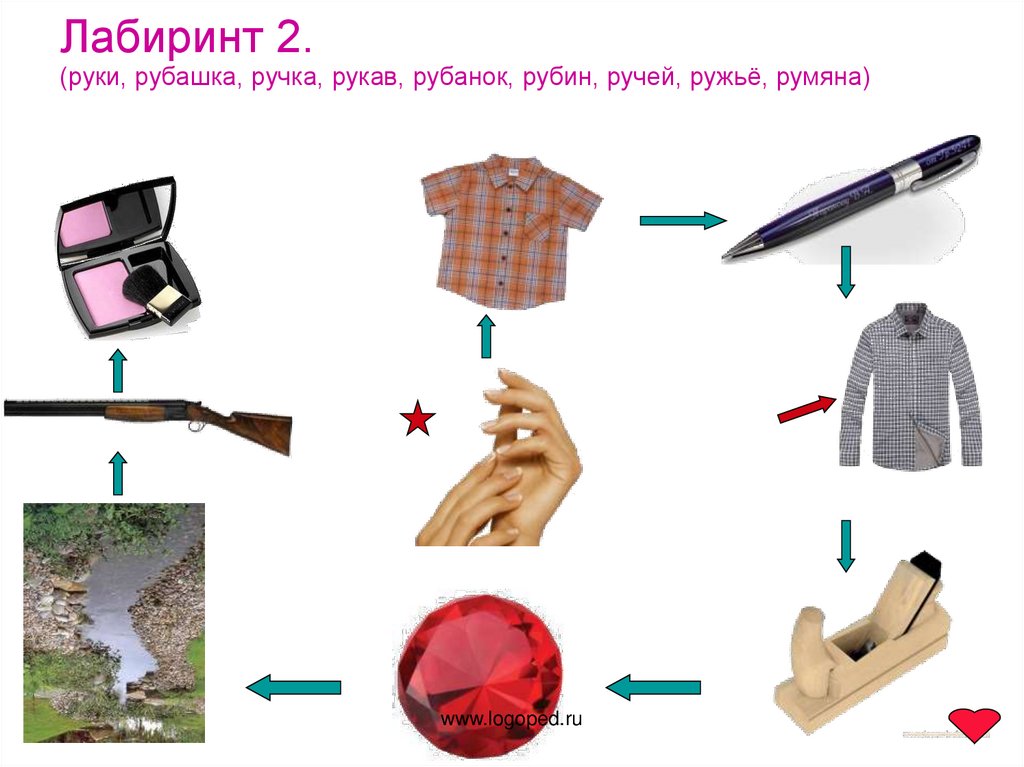 Лабиринт 2.
(руки, рубашка, ручка, рукав, рубанок, рубин, ручей, ружьё, румяна)

www.logoped.ru