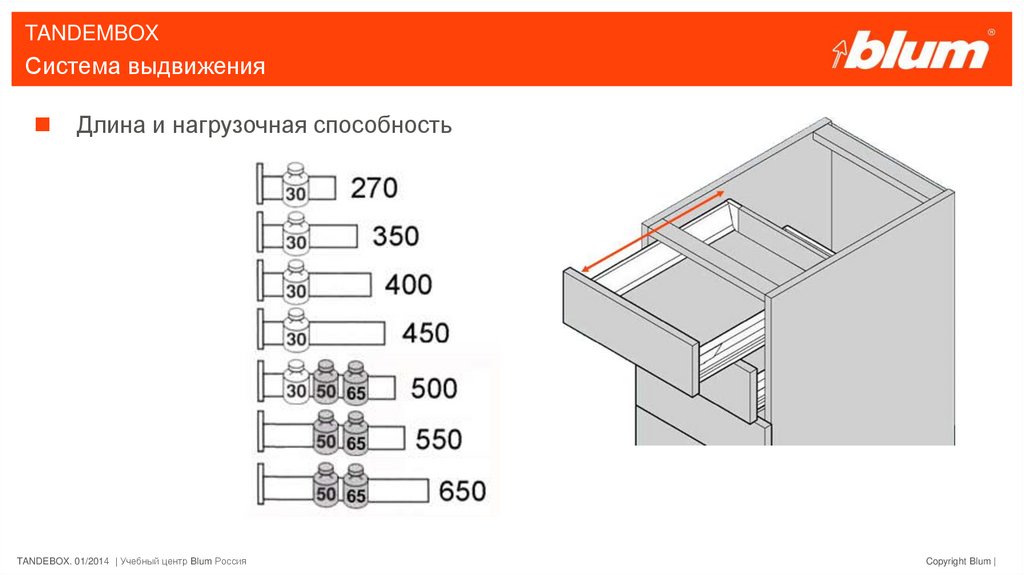 TANDEMBOX
Система выдвижения

blum®

Длина и нагрузочная способность

30 270
30 350
30 400
30 450
30 50 65 500
50 65 550
50 65 650

TANDEBOX. 01/2014 | Учебный центр Blum Россия

Copyright Blum |