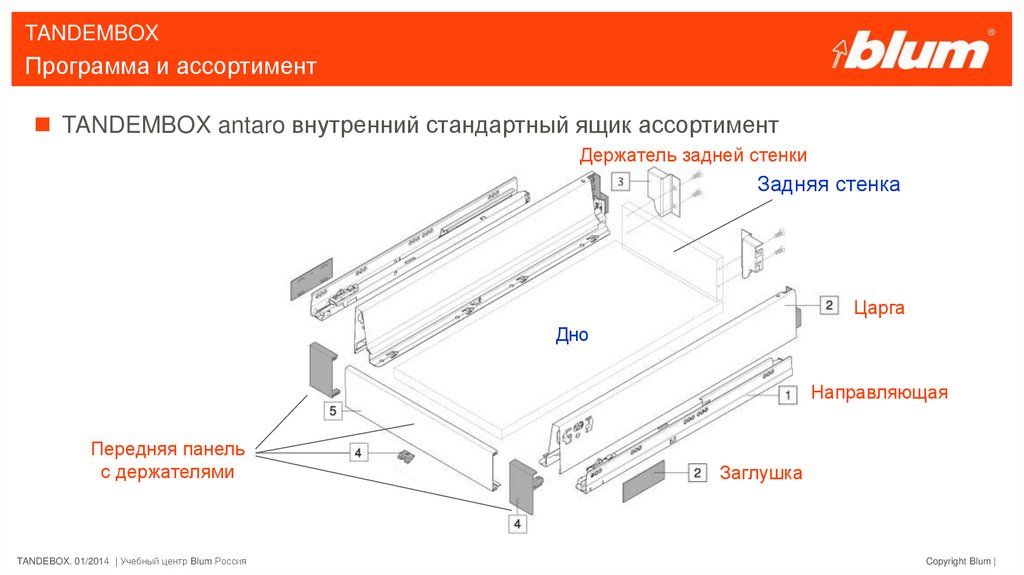 TANDEMBOX
Программа и ассортимент

blum®

TANDEMBOX antaro внутренний стандартный ящик ассортимент

Держатель задней стенки

3

Задняя стенка

2

Царга

Дно

1

Направляющая

5

Передняя панель с держателями

4

2

Заглушка

4

TANDEBOX. 01/2014 | Учебный центр Blum Россия

Copyright Blum |