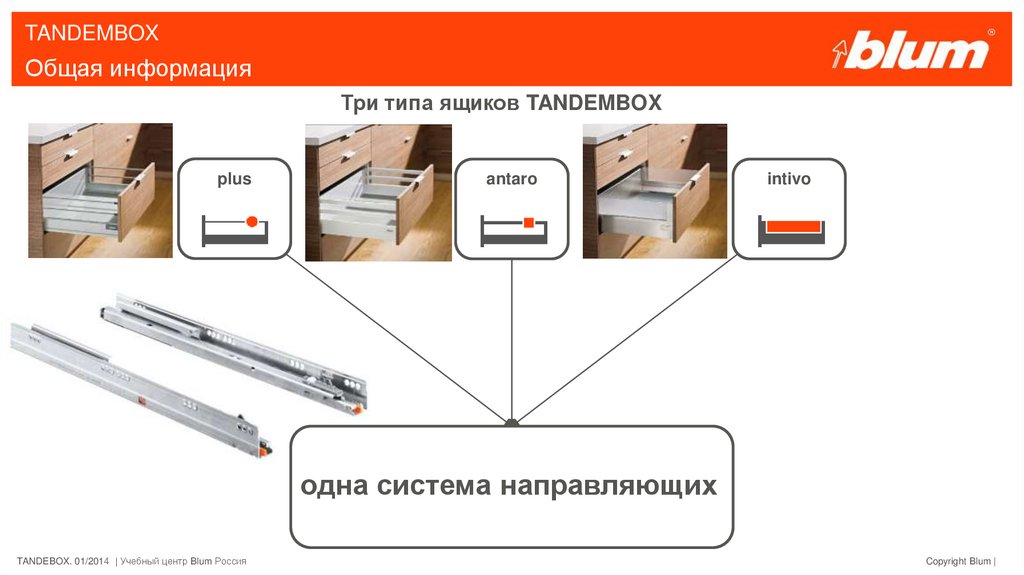 TANDEMBOX
Общая информация

blum®

Три типа ящиков TANDEMBOX

plus

antaro

intivo

одна система направляющих

TANDEBOX. 01/2014 | Учебный центр Blum Россия

Copyright Blum |