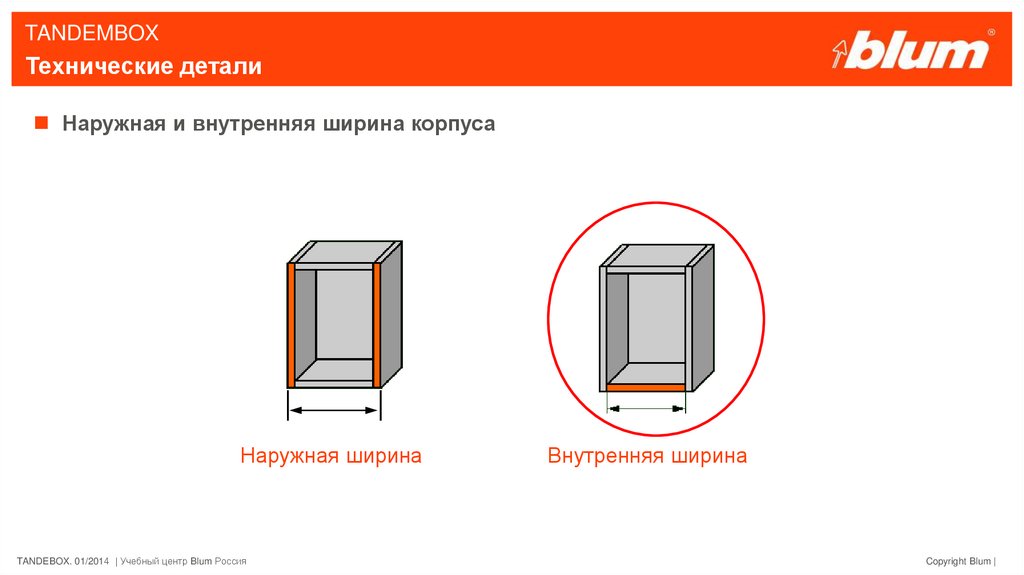 TANDEMBOX
Технические детали

blum®

Наружная и внутренняя ширина корпуса

Наружная ширина

Внутренняя ширина

TANDEBOX. 01/2014 | Учебный центр Blum Россия

Copyright Blum |