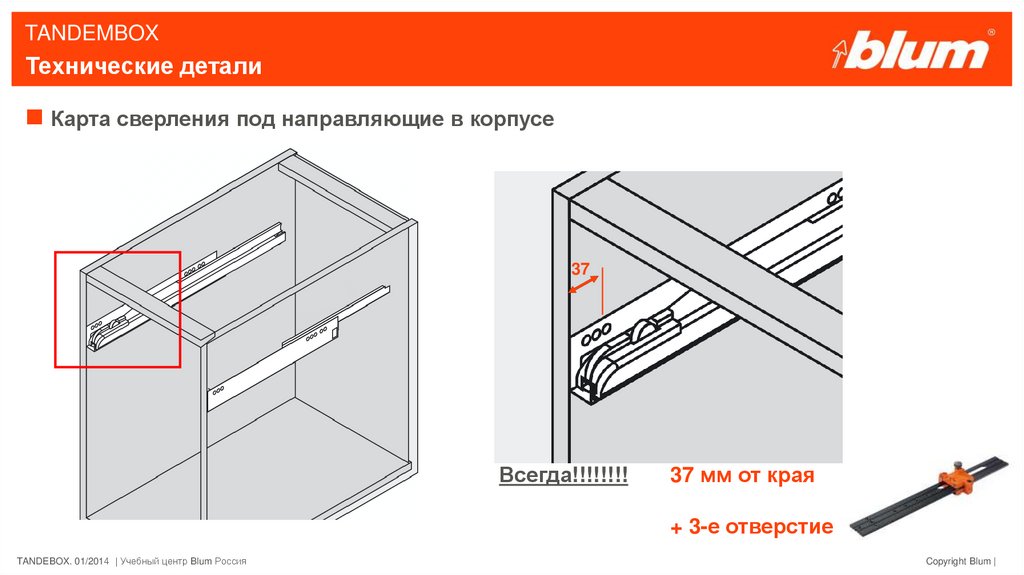 TANDEMBOX
Технические детали

blum®

Карта сверления под направляющие в корпусе

37

Всегда!!!!!!!! 37 мм от края

+ 3-е отверстие

TANDEBOX. 01/2014 | Учебный центр Blum Россия

Copyright Blum |