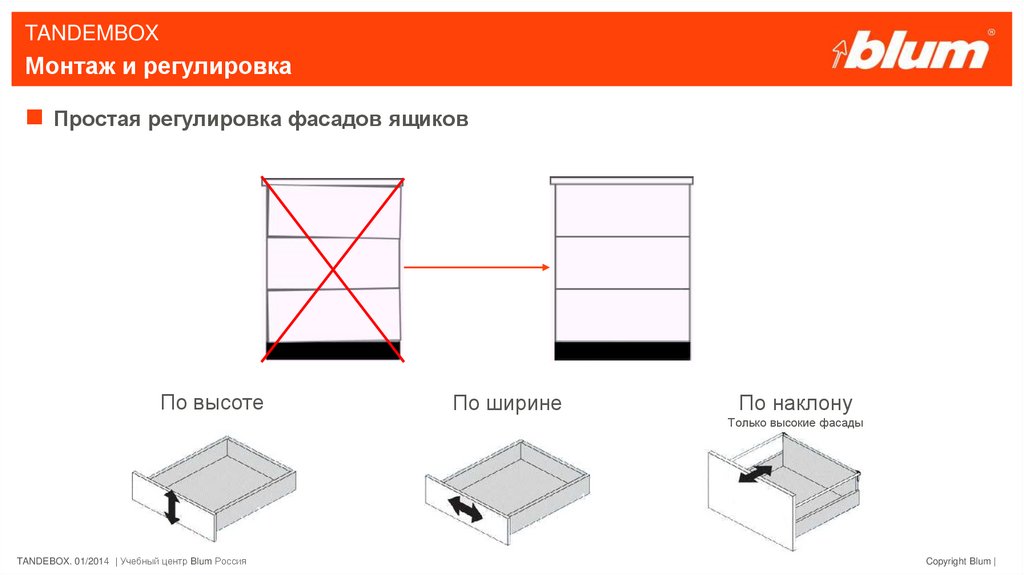 TANDEMBOX
Монтаж и регулировка

blum®

Простая регулировка фасадов ящиков

По высоте

По ширине

По наклону
Только высокие фасады

TANDEBOX. 01/2014 | Учебный центр Blum Россия

Copyright Blum |