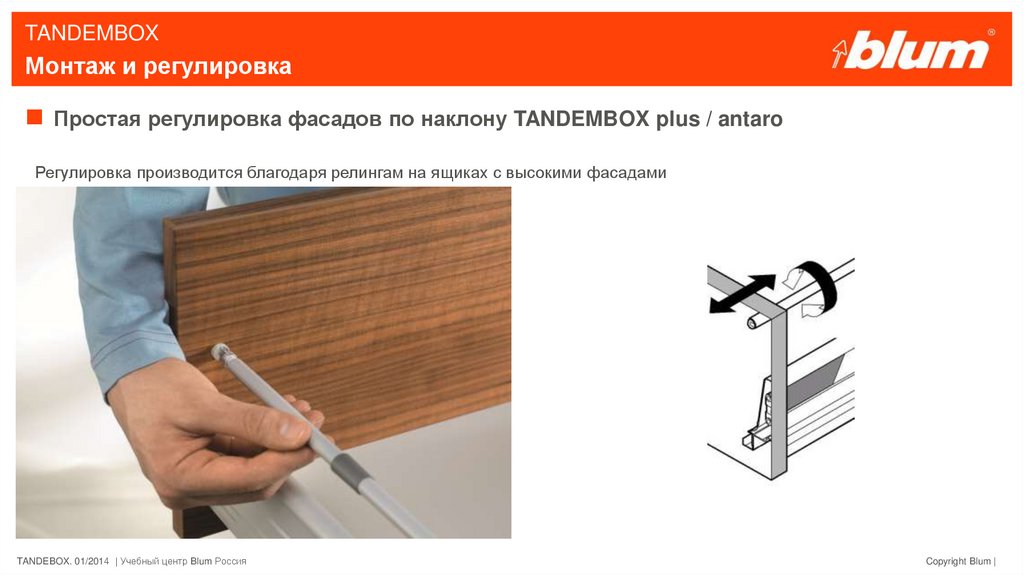 TANDEMBOX
Монтаж и регулировка

blum®

Простая регулировка фасадов по наклону TANDEMBOX plus / antaro

Регулировка производится благодаря релингам на ящиках с высокими фасадами

TANDEBOX. 01/2014 | Учебный центр Blum Россия

Copyright Blum |