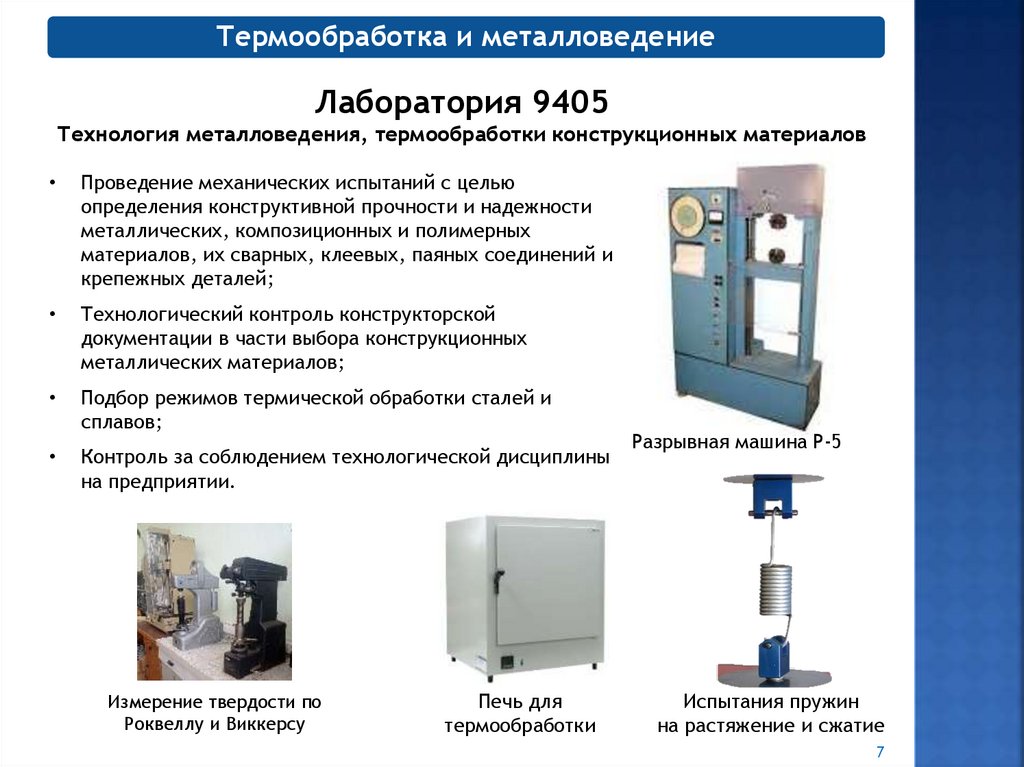 Термообработка и металловедение

Лаборатория 9405
Технология металловедения, термообработки конструкционных материалов

• Проведение механических испытаний с целью определения конструктивной прочности и надежности металлических, композиционных и полимерных материалов, их сварных, клеевых, паяных соединений и крепежных деталей;

• Технологический контроль конструкторской документации в части выбора конструкционных металлических материалов;

• Подбор режимов термической обработки сталей и сплавов;

• Контроль за соблюдением технологической дисциплины на предприятии.

Разрывная машина Р-5

Измерение твердости по Роквеллу и Виккерсу

Печь для термообработки

Испытания пружин на растяжение и сжатие

7