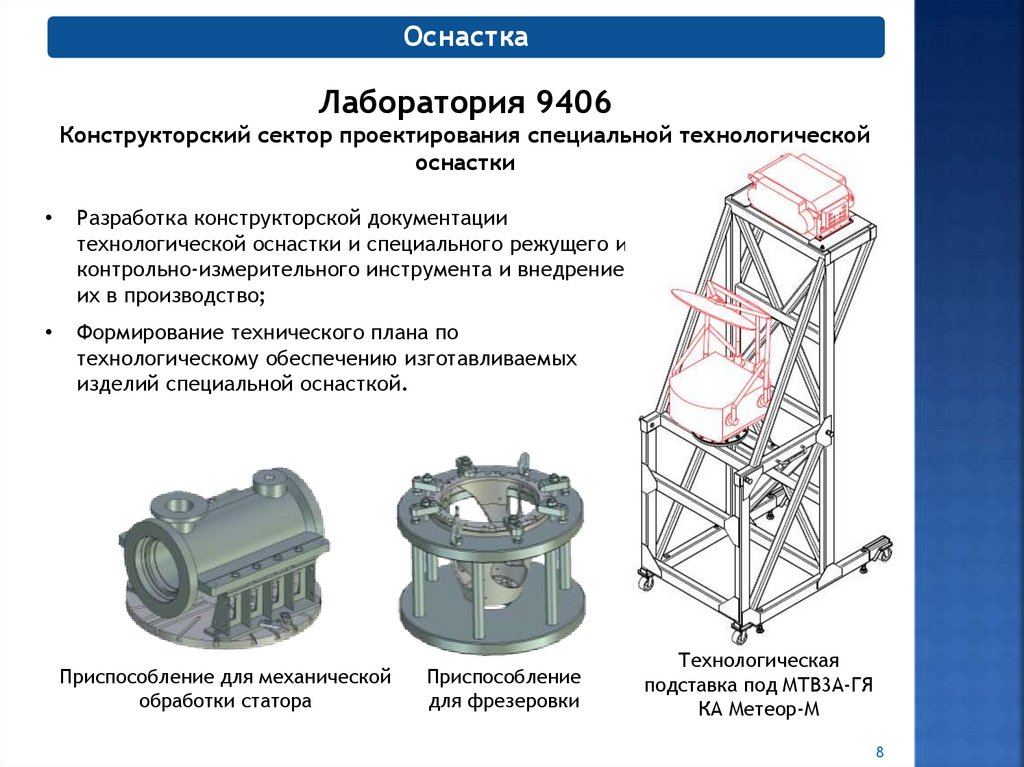 Оснастка

Лаборатория 9406
Конструкторский сектор проектирования специальной технологической оснастки

• Разработка конструкторской документации технологической оснастки и специального режущего и контрольно-измерительного инструмента и внедрение их в производство;

• Формирование технического плана по технологическому обеспечению изготавливаемых изделий специальной оснасткой.

Приспособление для механической обработки статора

Приспособление для фрезеровки

Технологическая подставка под МТВЗА-ГЯ КА Метеор-М

8