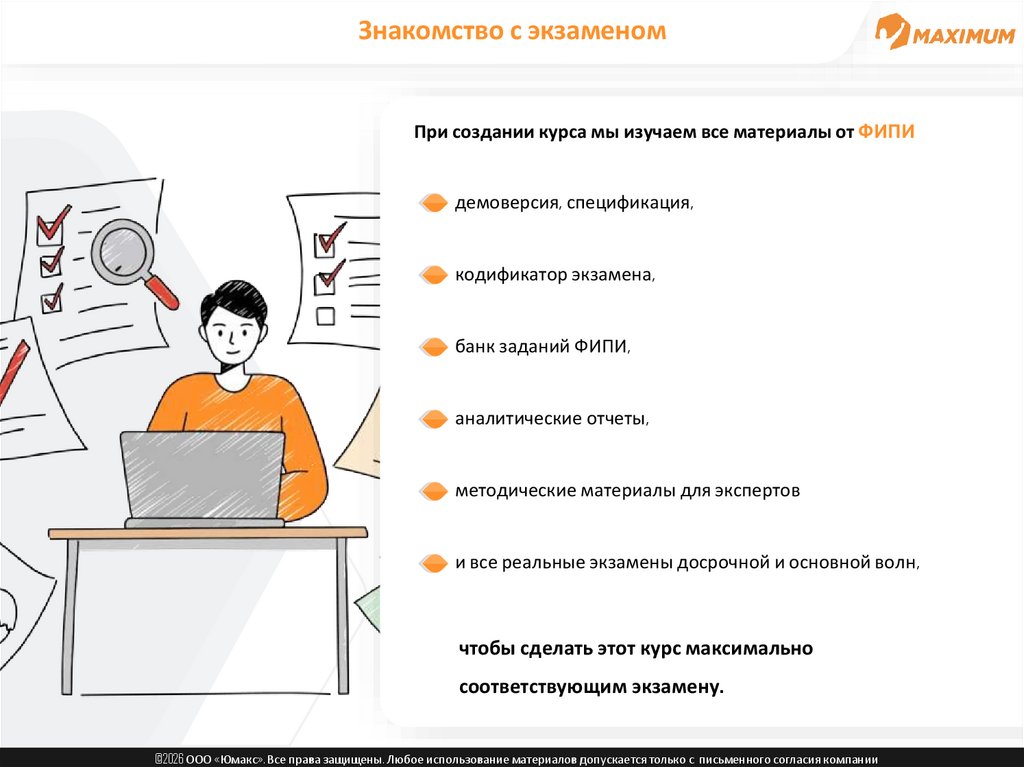 Знакомство с экзаменом

MAXIMUM

При создании курса мы изучаем все материалы от ФИПИ

демоверсия, спецификация,

кодификатор экзамена,

банк заданий ФИПИ,

аналитические отчеты,

методические материалы для экспертов

и все реальные экзамены досрочной и основной волн,

чтобы сделать этот курс максимально соответствующим экзамену.

©2026 ООО «Юмакс». Все права защищены. Любое использование материалов допускается только с письменного согласия компании