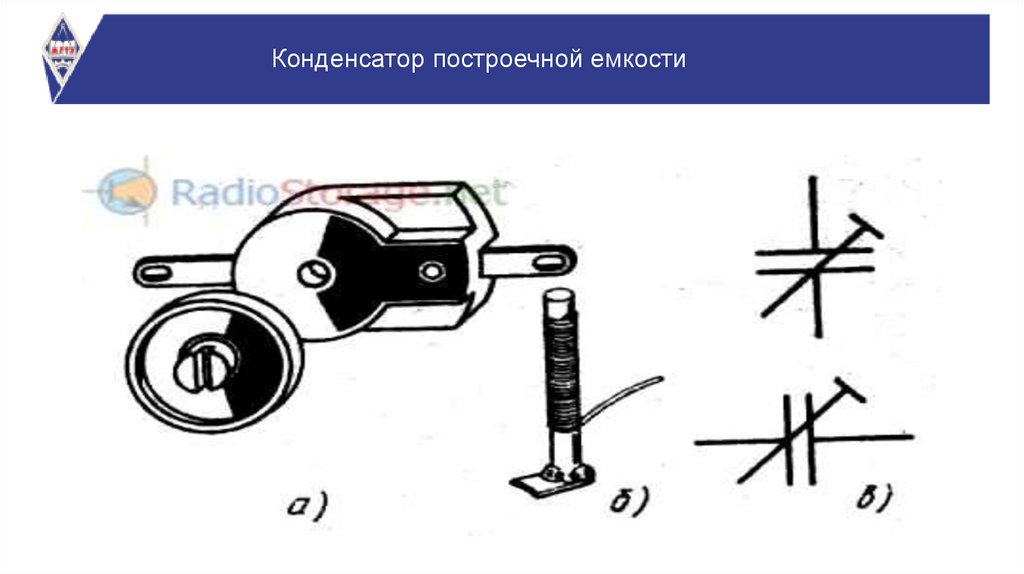 Конденсатор построечной емкости

RadioStorage.net

а)

б)

в)