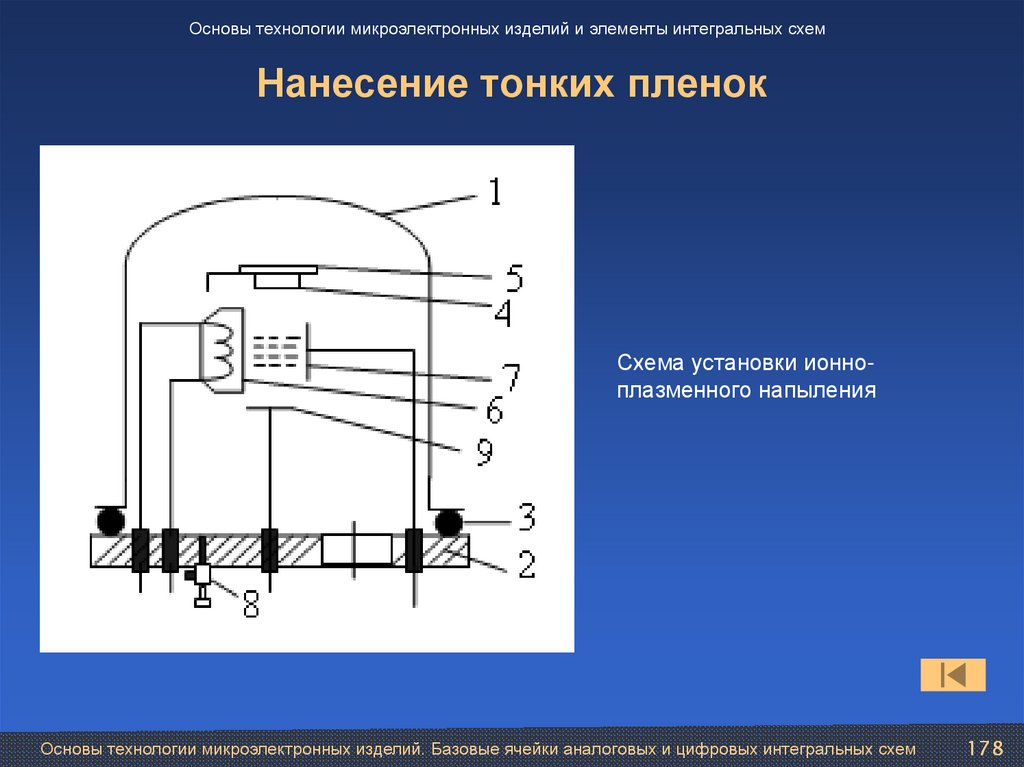 Основы технологии микроэлектронных изделий и элементы интегральных схем

Нанесение тонких пленок

1
5
4
7
6
9
3
2
8

Схема установки ионно-плазменного напыления

Основы технологии микроэлектронных изделий. Базовые ячейки аналоговых и цифровых интегральных схем 178