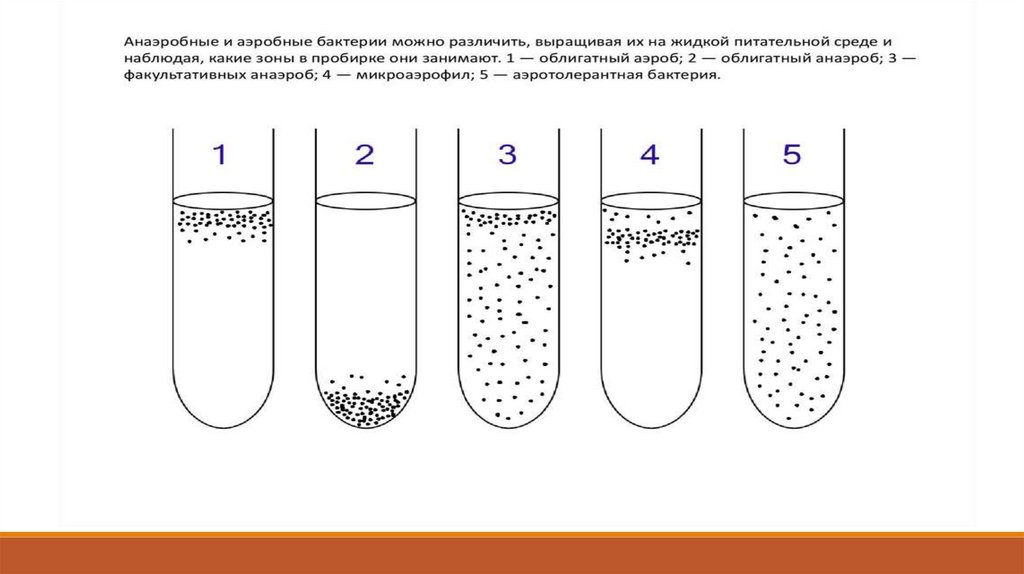 Анаэробные и аэробные бактерии можно различить, выращивая их на жидкой питательной среде и наблюдая, какие зоны в пробирке они занимают. 1 — облигатный аэроб; 2 — облигатный анаэроб; 3 — факультативных анаэроб; 4 — микроаэрофил; 5 — аэротолерантная бактерия.

1

2

3

4

5