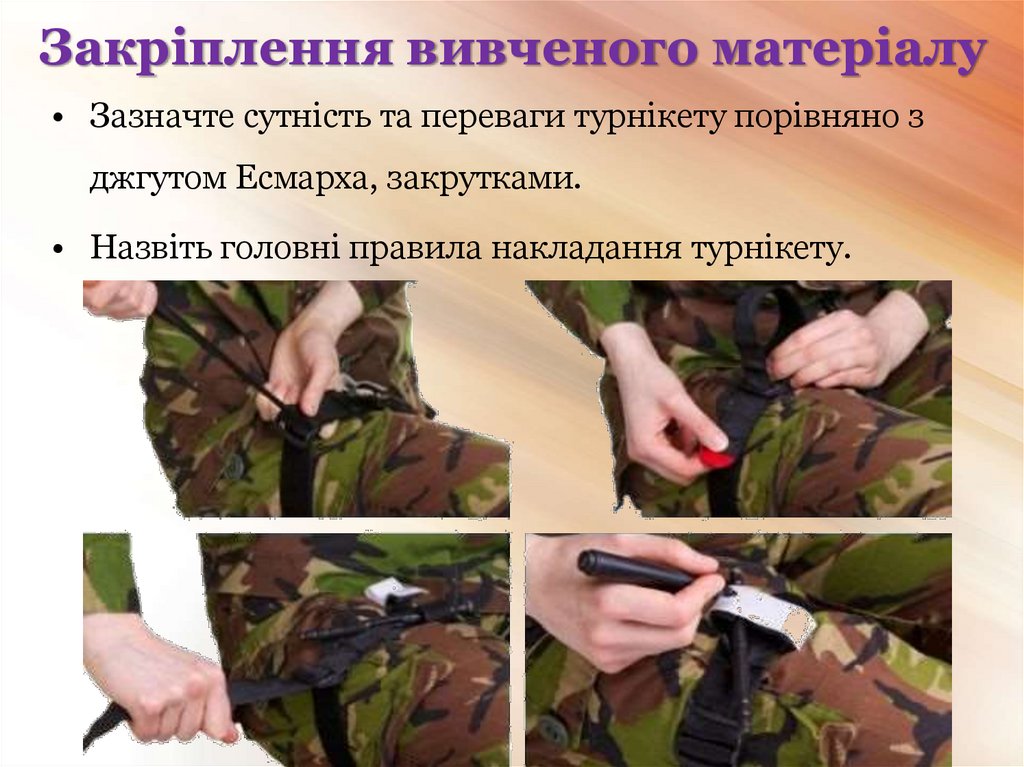 Закріплення вивченого матеріалу

• Зазначте сутність та переваги турнікету порівняно з джгутом Есмарха, закрутками.

• Назвіть головні правила накладання турнікету.