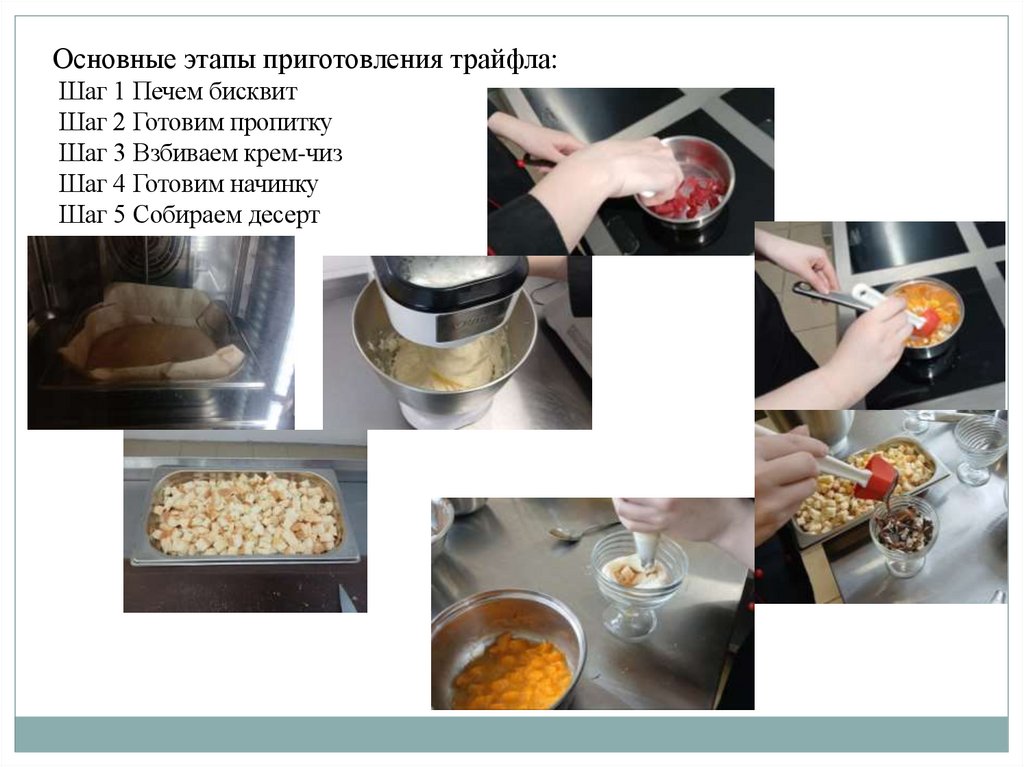 Основные этапы приготовления трайфла:
Шаг 1 Печем бисквит
Шаг 2 Готовим пропитку
Шаг 3 Взбиваем крем-чиз
Шаг 4 Готовим начинку
Шаг 5 Собираем десерт