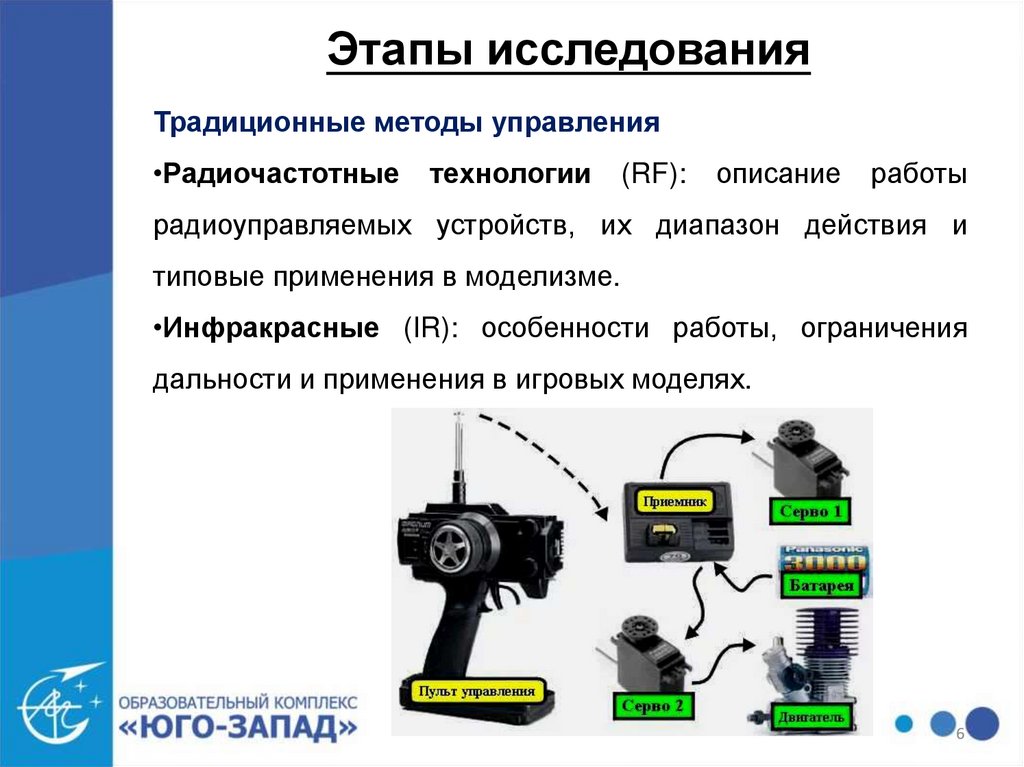 Этапы исследования

Традиционные методы управления

•Радиочастотные технологии (RF): описание работы радиоуправляемых устройств, их диапазон действия и типовые применения в моделизме.

•Инфракрасные (IR): особенности работы, ограничения дальности и применения в игровых моделях.

Приемник

Серво 1

Panasonic 3000

Батарея

Серво 2

Двигатель

Пульт управления

ОБРАЗОВАТЕЛЬНЫЙ КОМПЛЕКС
«ЮГО-ЗАПАД»

6