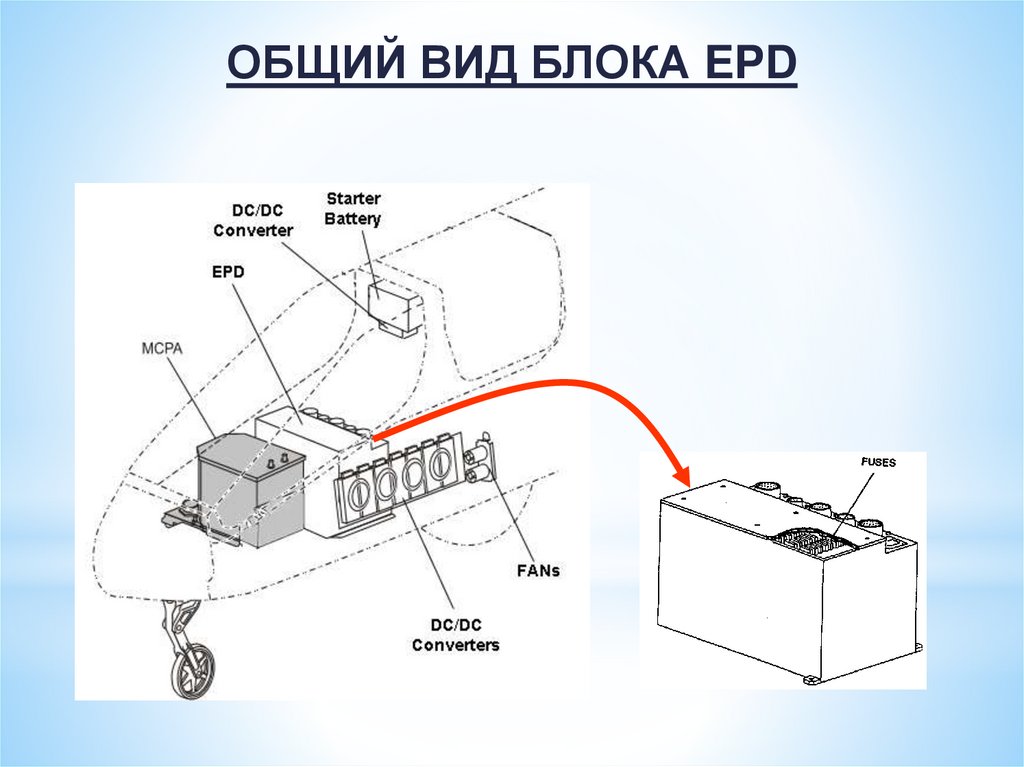 ОБЩИЙ ВИД БЛОКА EPD

DC/DC Converter

Starter Battery

EPD

MCPA

FANs

DC/DC Converters

FUSES