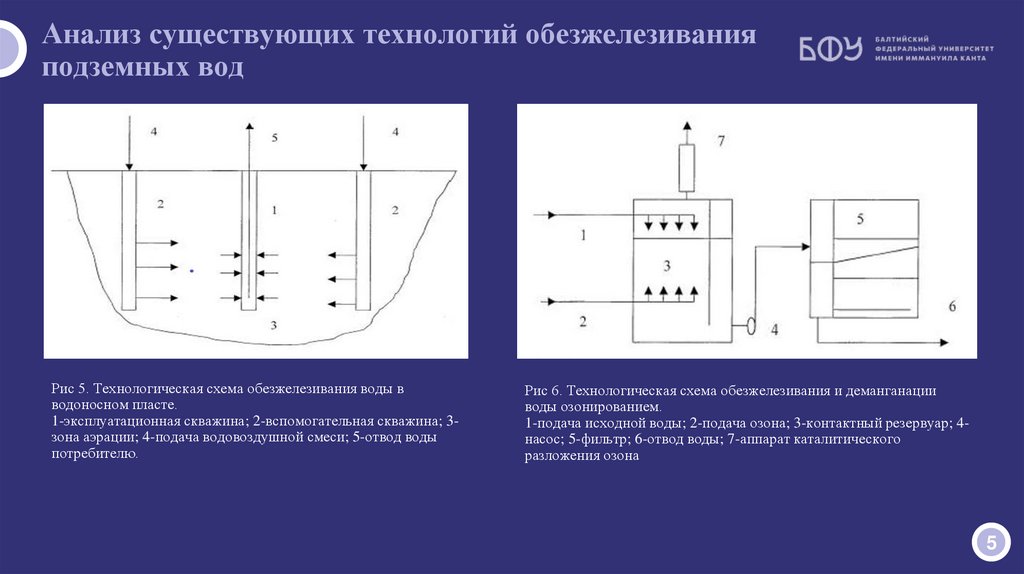 Анализ существующих технологий обезжелезивания подземных вод

БФУ БАЛТИЙСКИЙ ФЕДЕРАЛЬНЫЙ УНИВЕРСИТЕТ ИМЕНИ ИММАНУИЛА КАНТА

4
5
4
2
1
2
3

7
1
3
5
2
4
6

Рис 5. Технологическая схема обезжелезивания воды в водоносном пласте.
1-эксплуатационная скважина; 2-вспомогательная скважина; 3-зона аэрации; 4-подача водовоздушной смеси; 5-отвод воды потребителю.

Рис 6. Технологическая схема обезжелезивания и деманганации воды озонированием.
1-подача исходной воды; 2-подача озона; 3-контактный резервуар; 4-насос; 5-фильтр; 6-отвод воды; 7-аппарат каталитического разложения озона

5