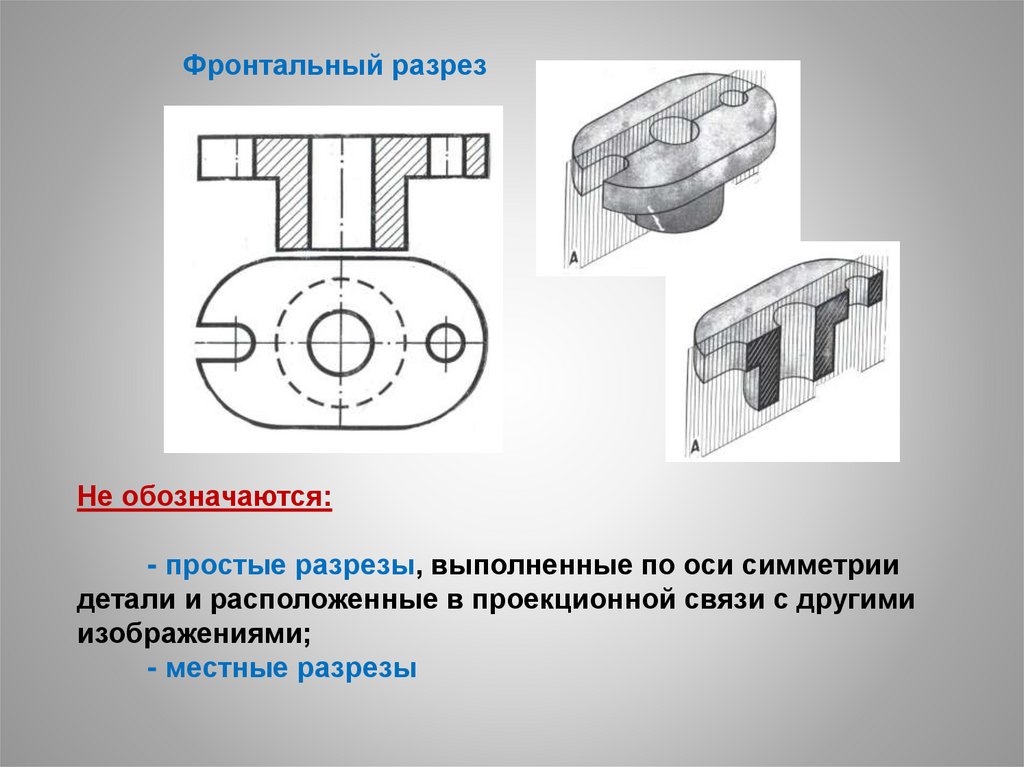 Фронтальный разрез

A

A

Не обозначаются:

- простые разрезы, выполненные по оси симметрии детали и расположенные в проекционной связи с другими изображениями;

- местные разрезы