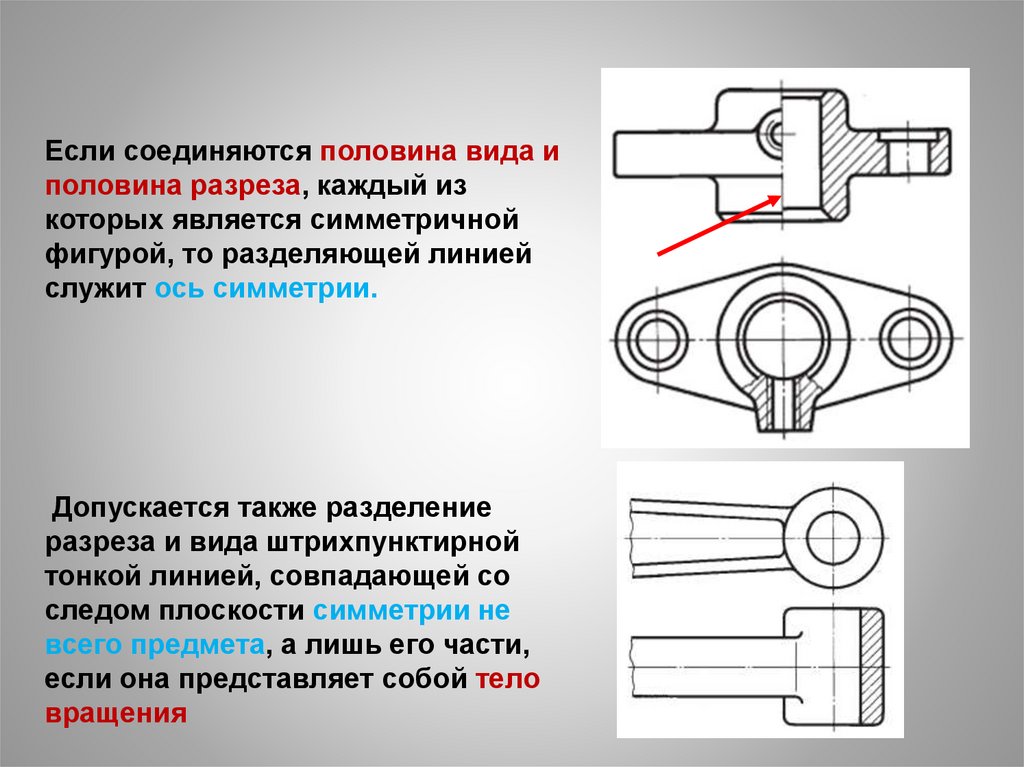 Если соединяются половина вида и половина разреза, каждый из которых является симметричной фигурой, то разделяющей линией служит ось симметрии.

Допускается также разделение разреза и вида штрихпунктирной тонкой линией, совпадающей со следом плоскости симметрии не всего предмета, а лишь его части, если она представляет собой тело вращения