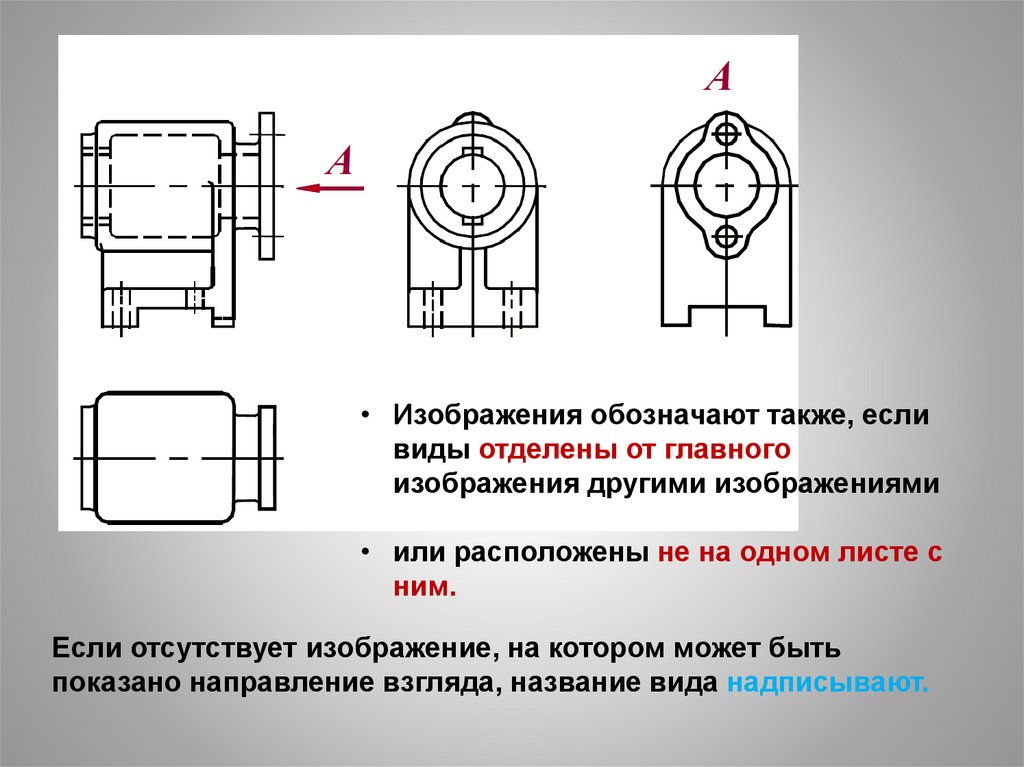 A

A

• Изображения обозначают также, если виды отделены от главного изображения другими изображениями

• или расположены не на одном листе с ним.

Если отсутствует изображение, на котором может быть показано направление взгляда, название вида надписывают.