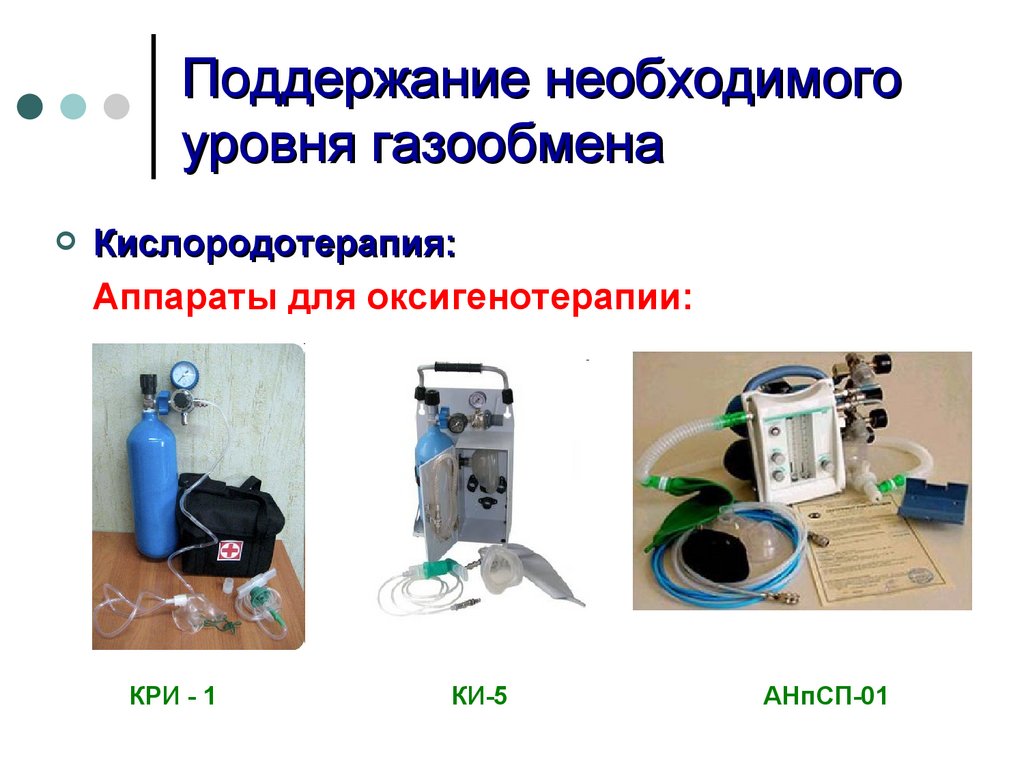 Поддержание необходимого уровня газообмена

Кислородотерапия:

Аппараты для оксигенотерапии:

КРИ - 1

КИ-5

АНпСП-01