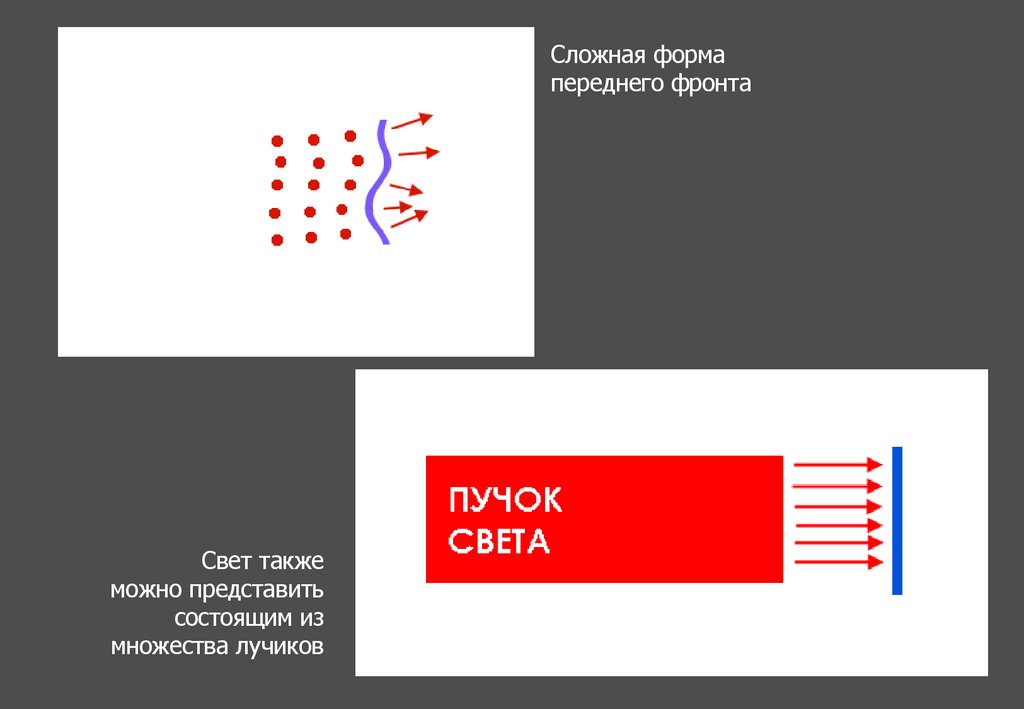 Сложная форма переднего фронта

ПУЧОК СВЕТА

Свет также можно представить состоящим из множества лучиков