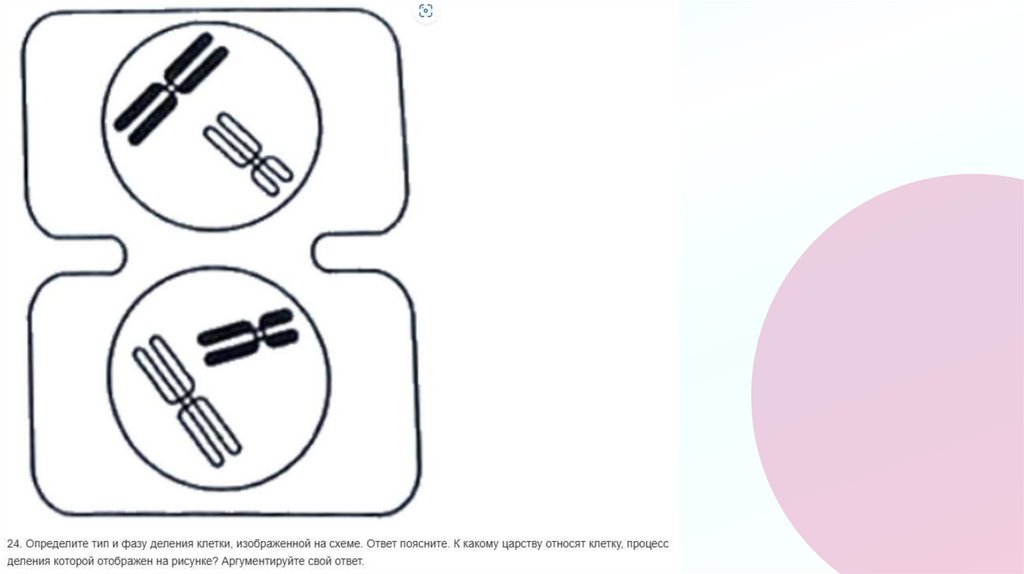 24. Определите тип и фазу деления клетки, изображенной на схеме. Ответ поясните. К какому царству относят клетку, процесс деления которой отображен на рисунке? Аргументируйте свой ответ.