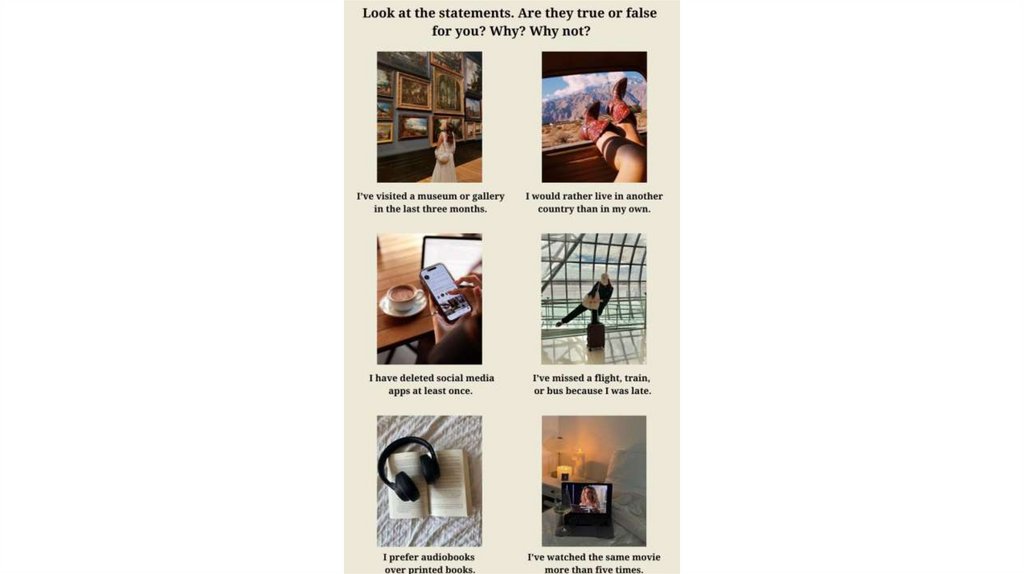 Look at the statements. Are they true or false for you? Why? Why not?

I've visited a museum or gallery in the last three months.

I would rather live in another country than in my own.

I have deleted social media apps at least once.

I've missed a flight, train, or bus because I was late.

I prefer audiobooks over printed books.

I've watched the same movie more than five times.