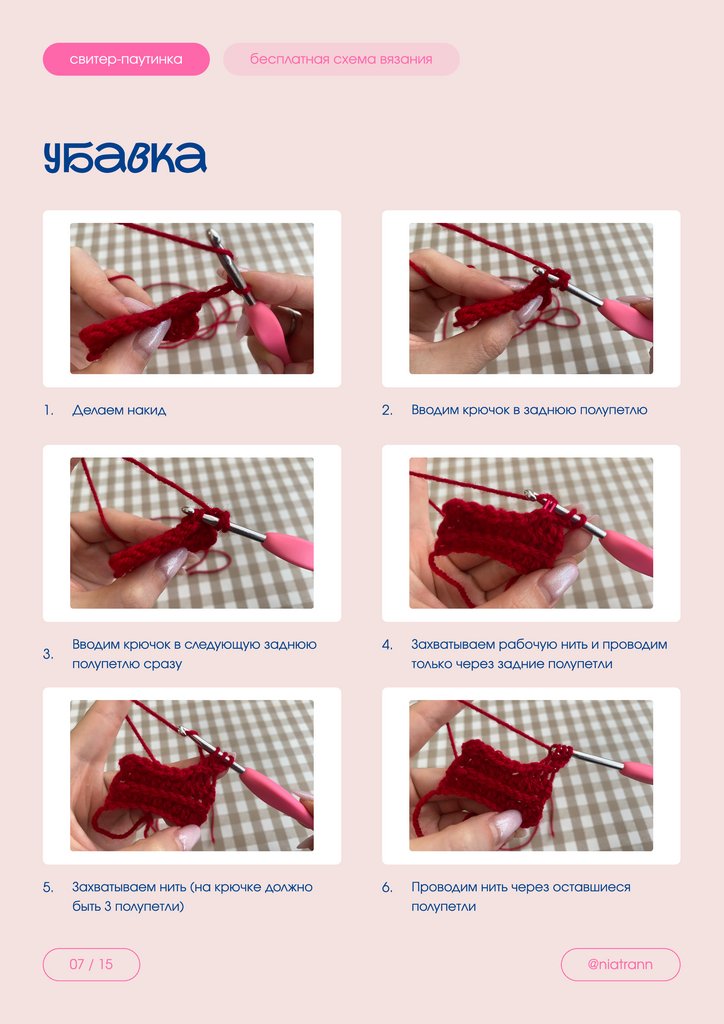 свитер-паутинка

бесплатная схема вязания

убавка

1. Делаем накид

2. Вводим крючок в заднюю полупетлю

3. Вводим крючок в следующую заднюю полупетлю сразу

4. Захватываем рабочую нить и проводим только через задние полупетли

5. Захватываем нить (на крючке должно быть 3 полупетли)

6. Проводим нить через оставшиеся полупетли

07 / 15

@niatrann