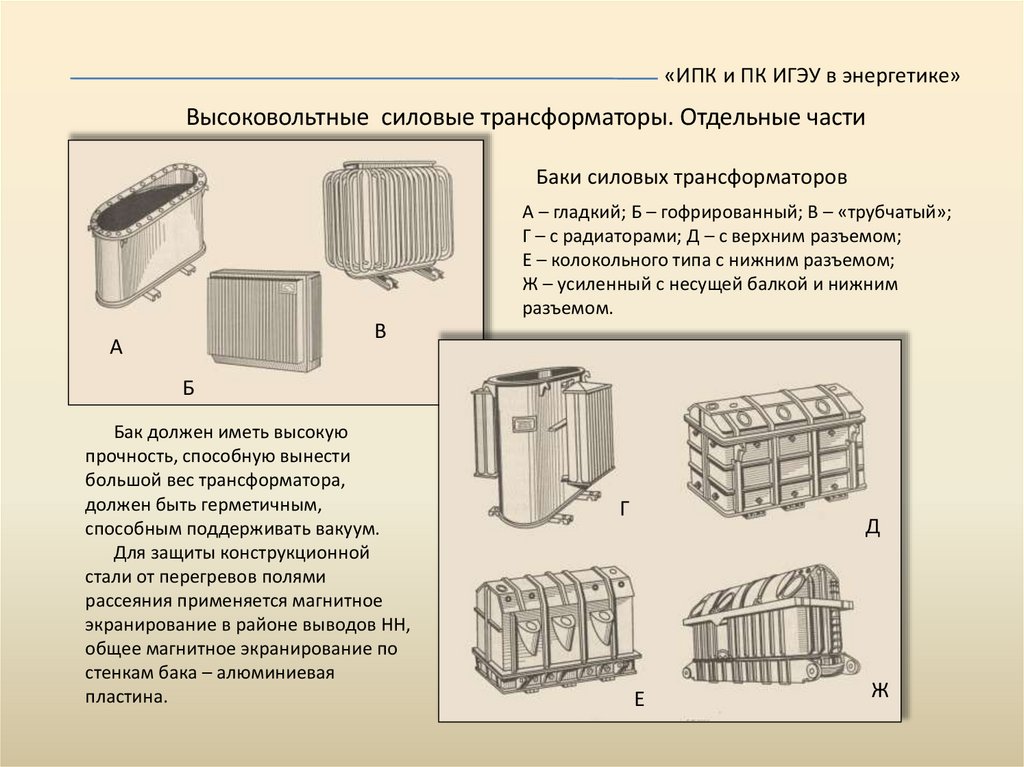 «ИПК и ПК ИГЭУ в энергетике»

Высоковольтные силовые трансформаторы. Отдельные части

А

Б

В

Баки силовых трансформаторов

А – гладкий; Б – гофрированный; В – «трубчатый»; Г – с радиаторами; Д – с верхним разъемом; Е – колокольного типа с нижним разъемом; Ж – усиленный с несущей балкой и нижним разъемом.

Бак должен иметь высокую прочность, способную вынести большой вес трансформатора, должен быть герметичным, способным поддерживать вакуум.

Для защиты конструкционной стали от перегревов полями рассеяния применяется магнитное экранирование в районе выводов НН, общее магнитное экранирование по стенкам бака – алюминиевая пластина.

Г

Д

Е

Ж