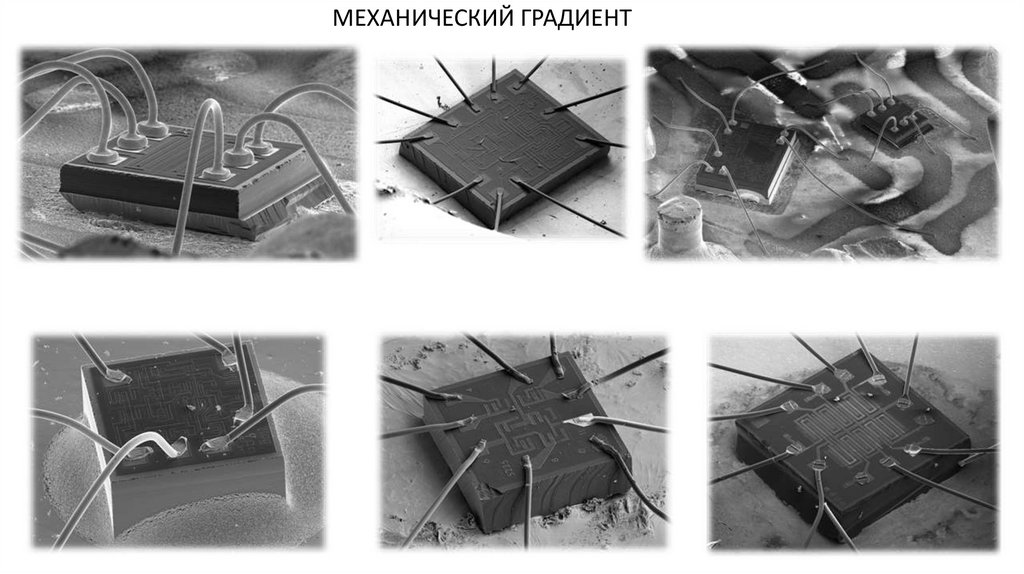 МЕХАНИЧЕСКИЙ ГРАДИЕНТ