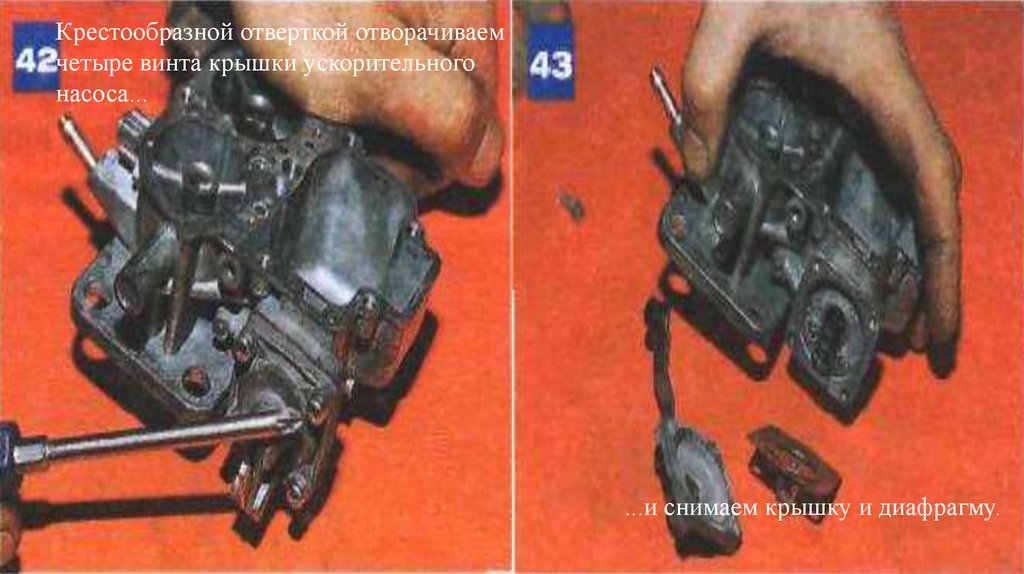 42

Крестообразной отверткой отворачиваем четыре винта крышки ускорительного насоса...

43

...и снимаем крышку и диафрагму.