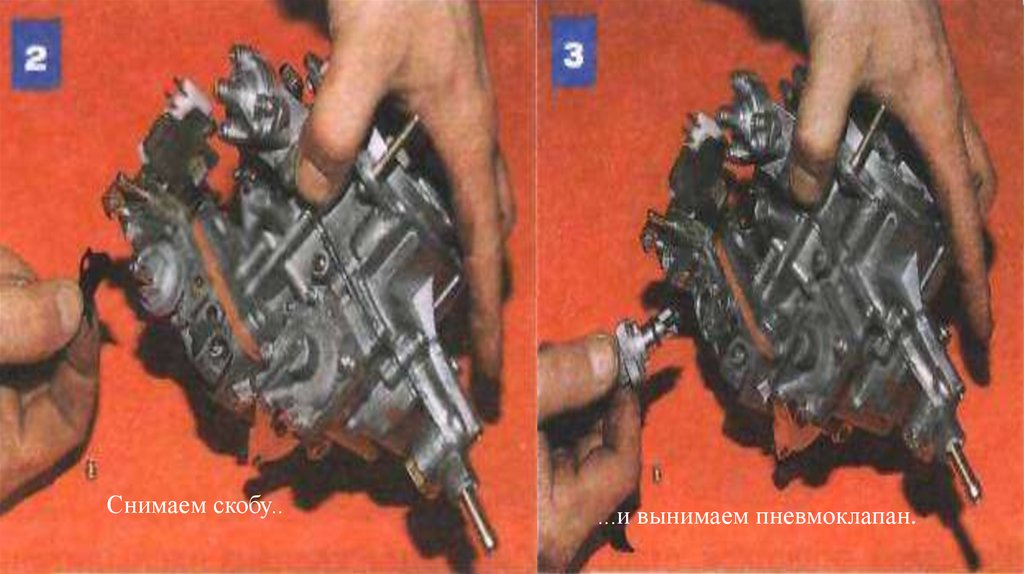 2

Снимаем скобу..

3

...и вынимаем пневмоклапан.