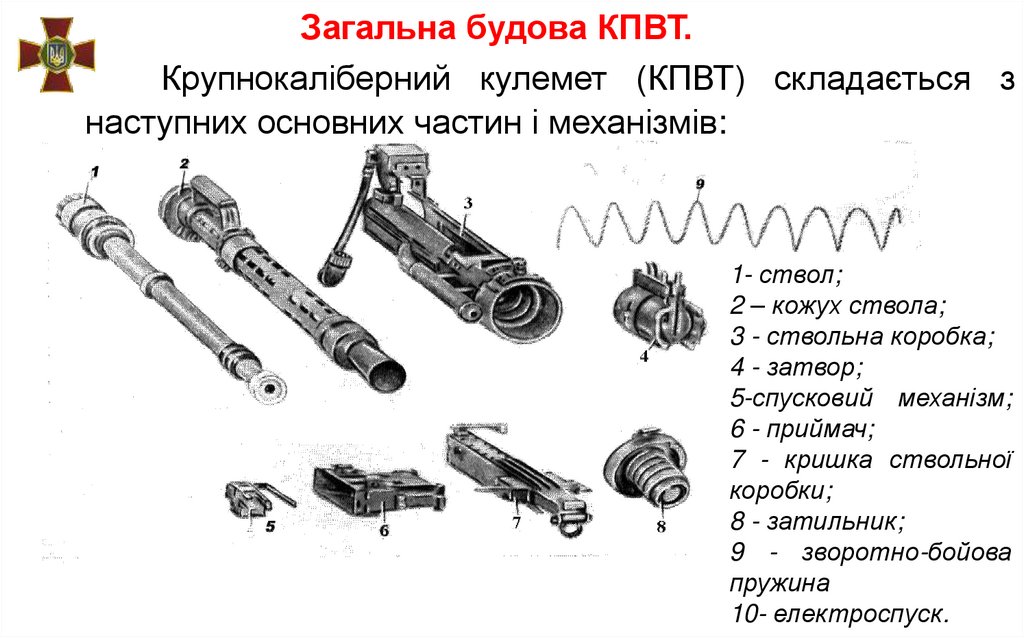 Загальна будова КПВТ.

Крупнокаліберний кулемет (КПВТ) складається з наступних основних частин і механізмів:

1
2
3
9
4
5
6
7
8

1- ствол;
2 – кожух ствола;
3 - ствольна коробка;
4 - затвор;
5-спусковий механізм;
6 - приймач;
7 - кришка ствольної коробки;
8 - затильник;
9 - зворотно-бойова пружина
10- електроспуск.