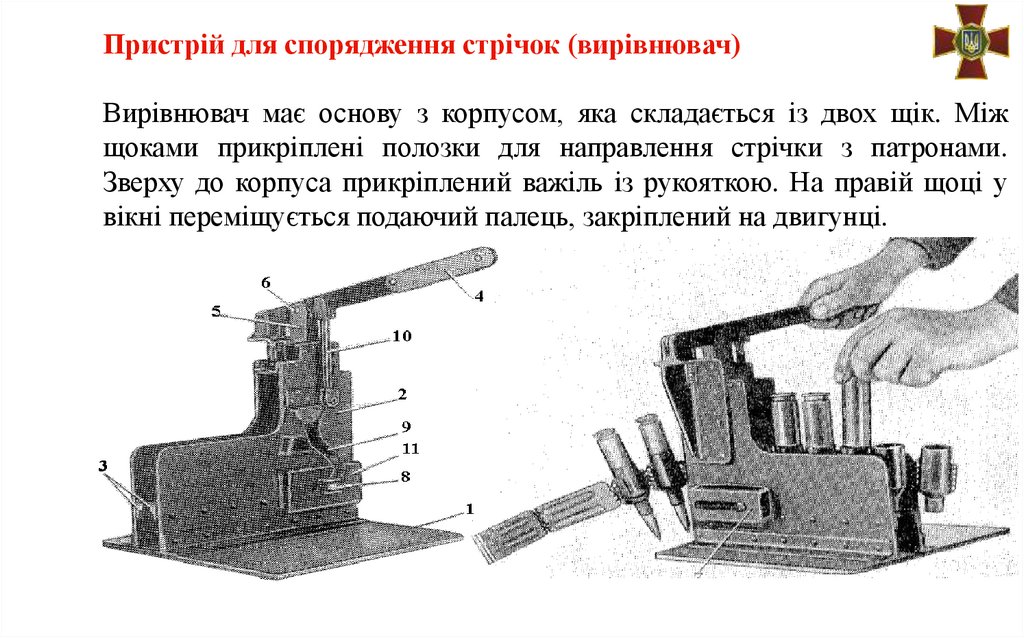 Пристрій для спорядження стрічок (вирівнювач)

Вирівнювач має основу з корпусом, яка складається із двох щік. Між щоками прикріплені полозки для направлення стрічки з патронами. Зверху до корпуса прикріплений важіль із рукояткою. На правій щоці у вікні переміщується подаючий палець, закріплений на двигунці.

6
5
4
10
2
9
11
8
3
1