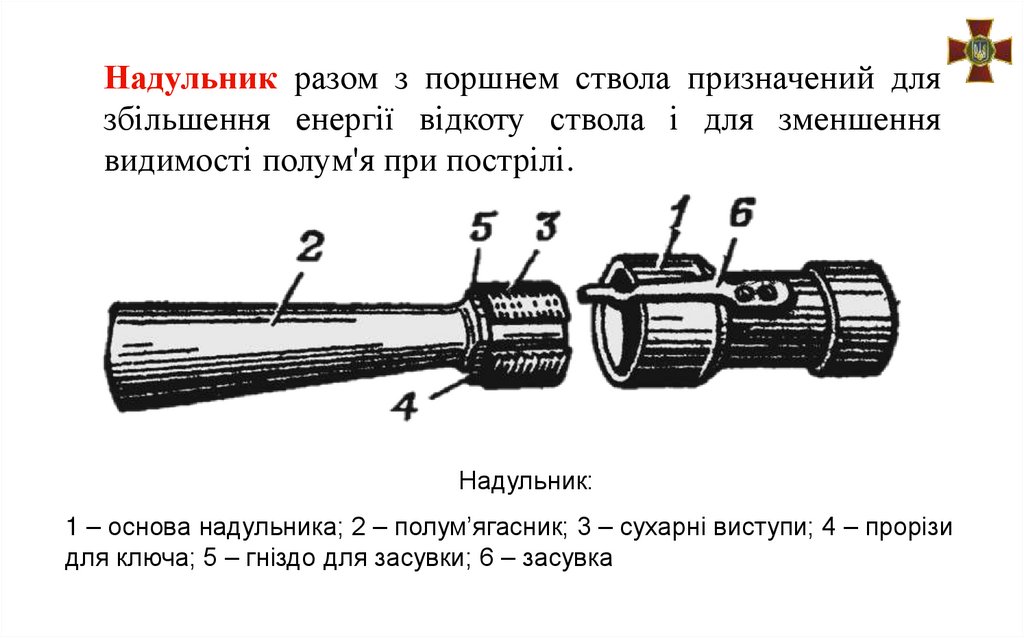 Надульник разом з поршнем ствола призначений для збільшення енергії відкоту ствола і для зменшення видимості полум'я при пострілі.

2

5 3

1 6

4

Надульник:

1 – основа надульника; 2 – полум’ягасник; 3 – сухарні виступи; 4 – прорізи для ключа; 5 – гніздо для засувки; 6 – засувка