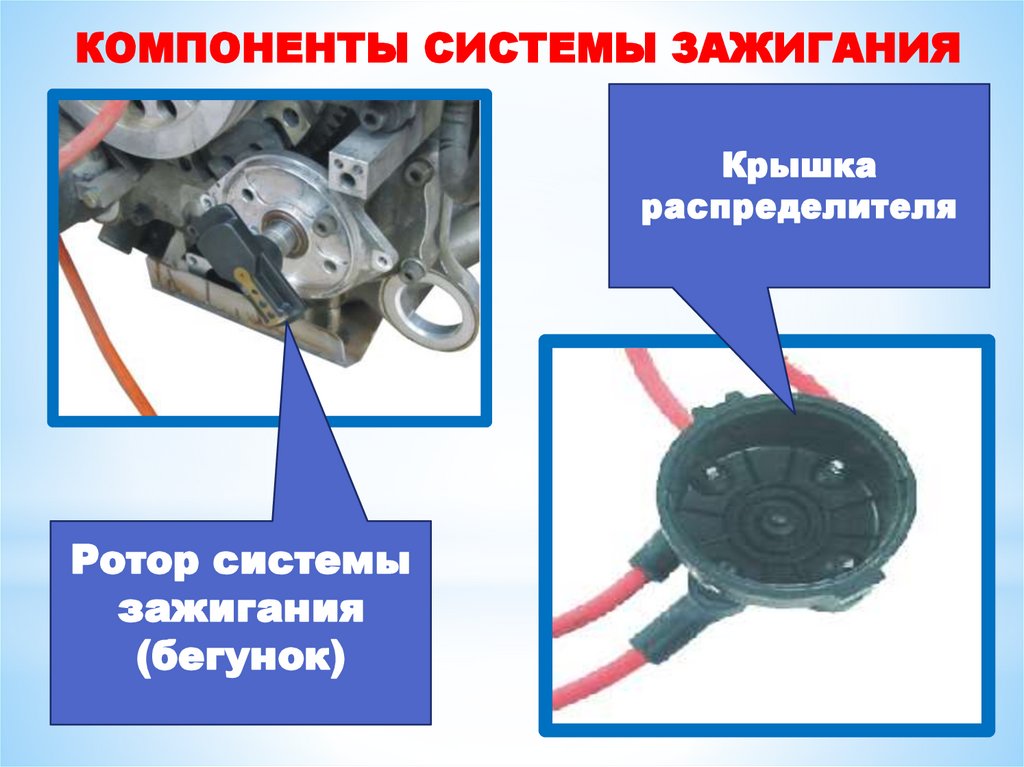 КОМПОНЕНТЫ СИСТЕМЫ ЗАЖИГАНИЯ

Крышка распределителя

Ротор системы зажигания (бегунок)