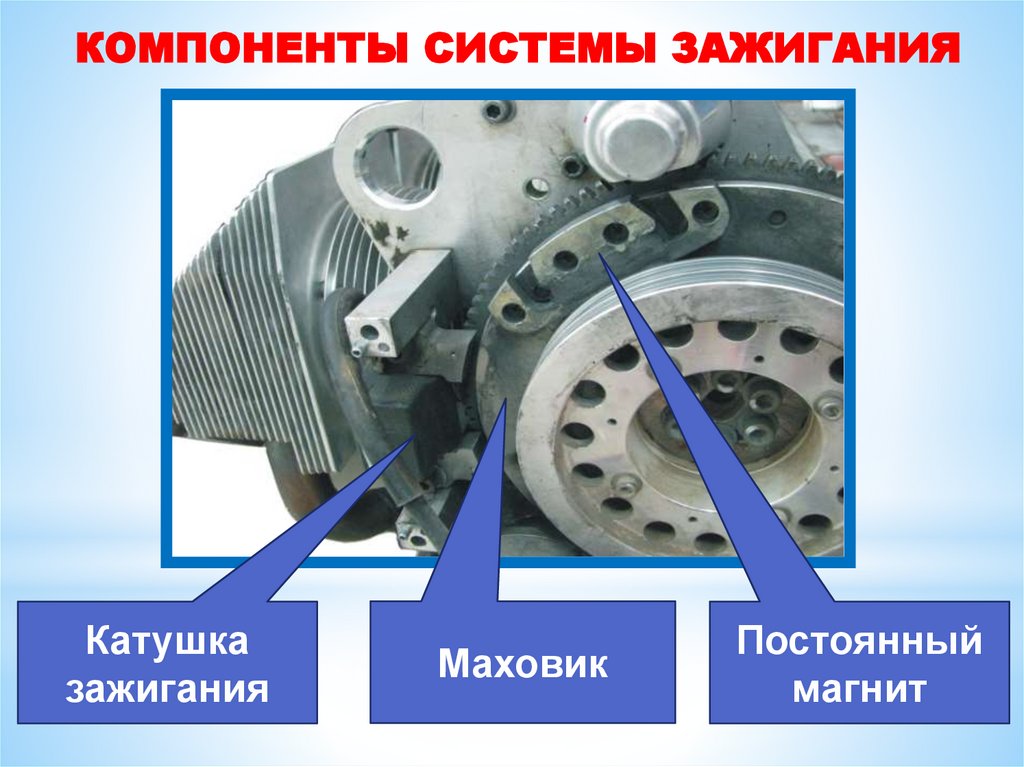 КОМПОНЕНТЫ СИСТЕМЫ ЗАЖИГАНИЯ

Катушка зажигания

Маховик

Постоянный магнит