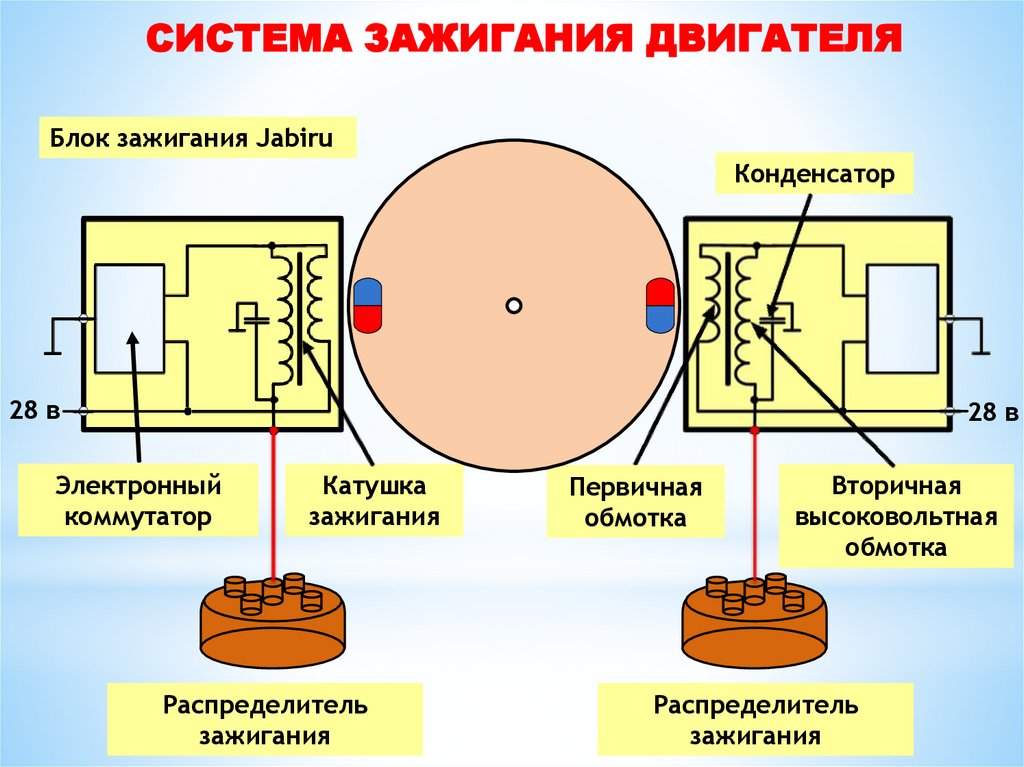 СИСТЕМА ЗАЖИГАНИЯ ДВИГАТЕЛЯ

Блок зажигания Jabiru

Конденсатор

28 в

28 в

Электронный коммутатор

Катушка зажигания

Первичная обмотка

Вторичная высоковольтная обмотка

Распределитель зажигания

Распределитель зажигания