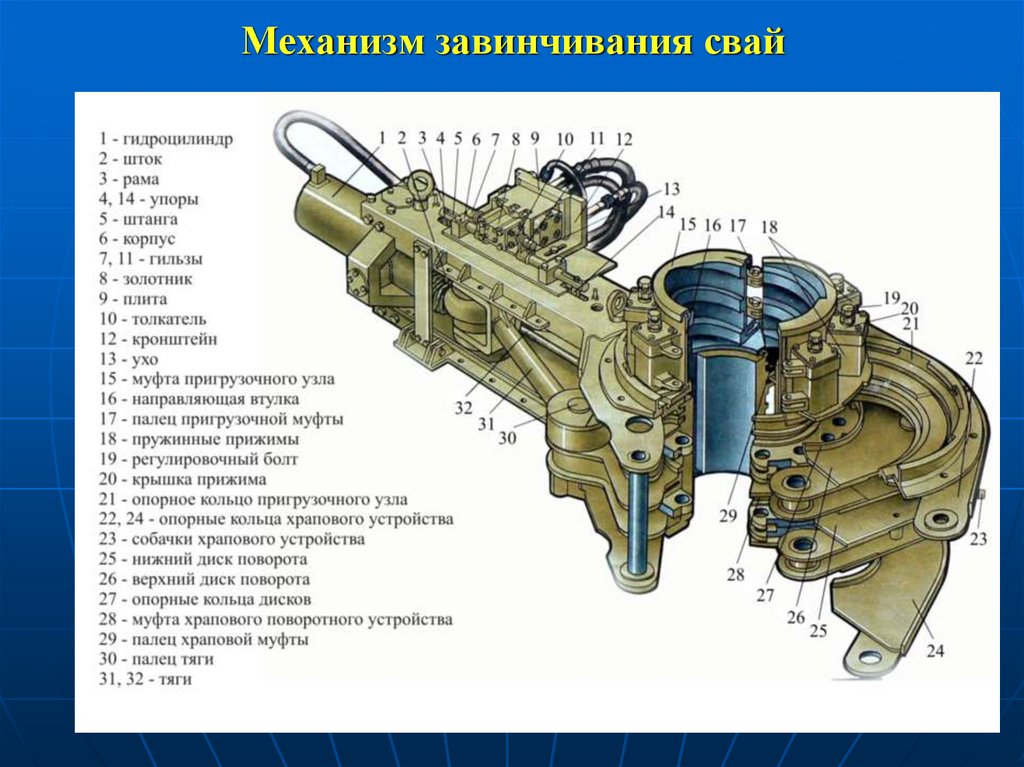 Механизм завинчивания свай

1 - гидроцилиндр
2 - шток
3 - рама
4, 14 - упоры
5 - штанга
6 - корпус
7, 11 - гильзы
8 - золотник
9 - плита
10 - толкатель
12 - кронштейн
13 - ухо
15 - муфта пригрузочного узла
16 - направляющая втулка
17 - палец пригрузочной муфты
18 - пружинные прижимы
19 - регулировочный болт
20 - крышка прижима
21 - опорное кольцо пригрузочного узла
22, 24 - опорные кольца храпового устройства
23 - собачки храпового устройства
25 - нижний диск поворота
26 - верхний диск поворота
27 - опорные кольца дисков
28 - муфта храпового поворотного устройства
29 - палец храповой муфты
30 - палец тяги
31, 32 - тяги

1 2 3 4 5 6 7 8 9 10 11 12 13 14 15 16 17 18 19 20 21 22 23 24 25 26 27 28 29 30 31 32