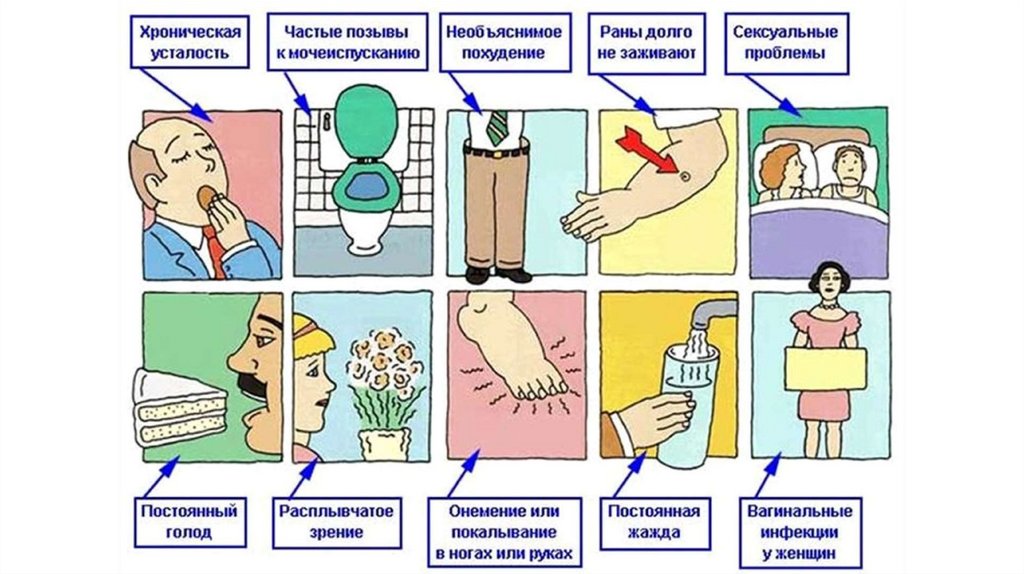 Хроническая усталость

Частые позывы к мочеиспусканию

Необъяснимое похудение

Раны долго не заживают

Сексуальные проблемы

Постоянный голод

Расплывчатое зрение

Онемение или покалывание в ногах или руках

Постоянная жажда

Вагинальные инфекции у женщин