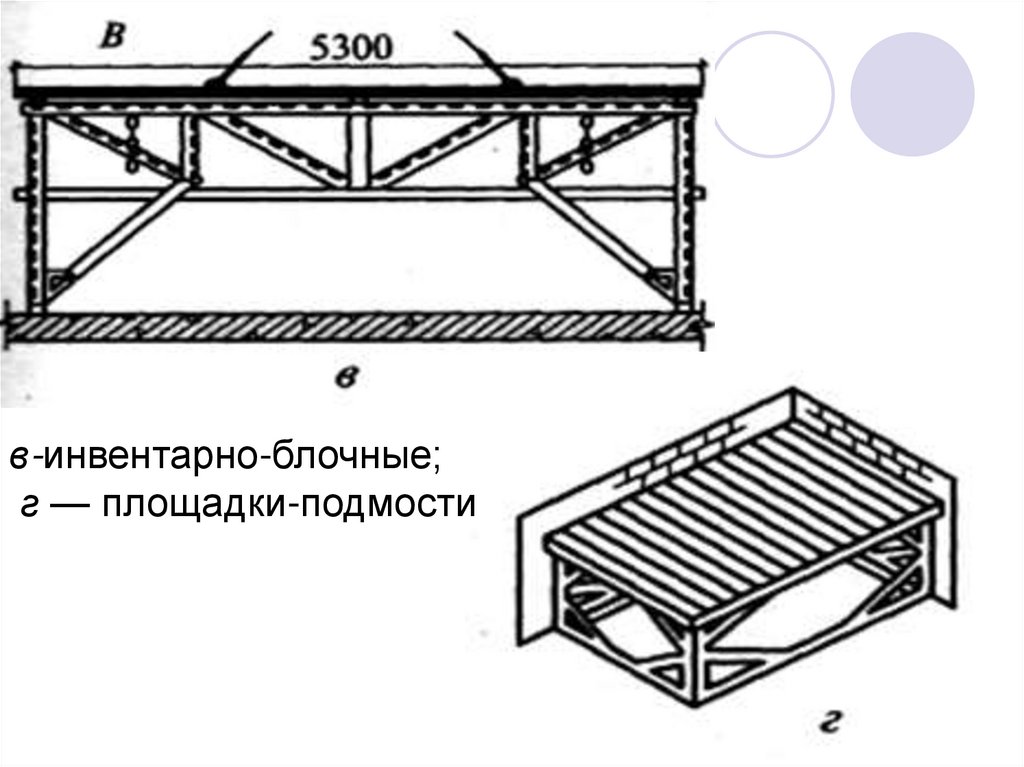 В
5300
в

в-инвентарно-блочные;
г — площадки-подмости

г