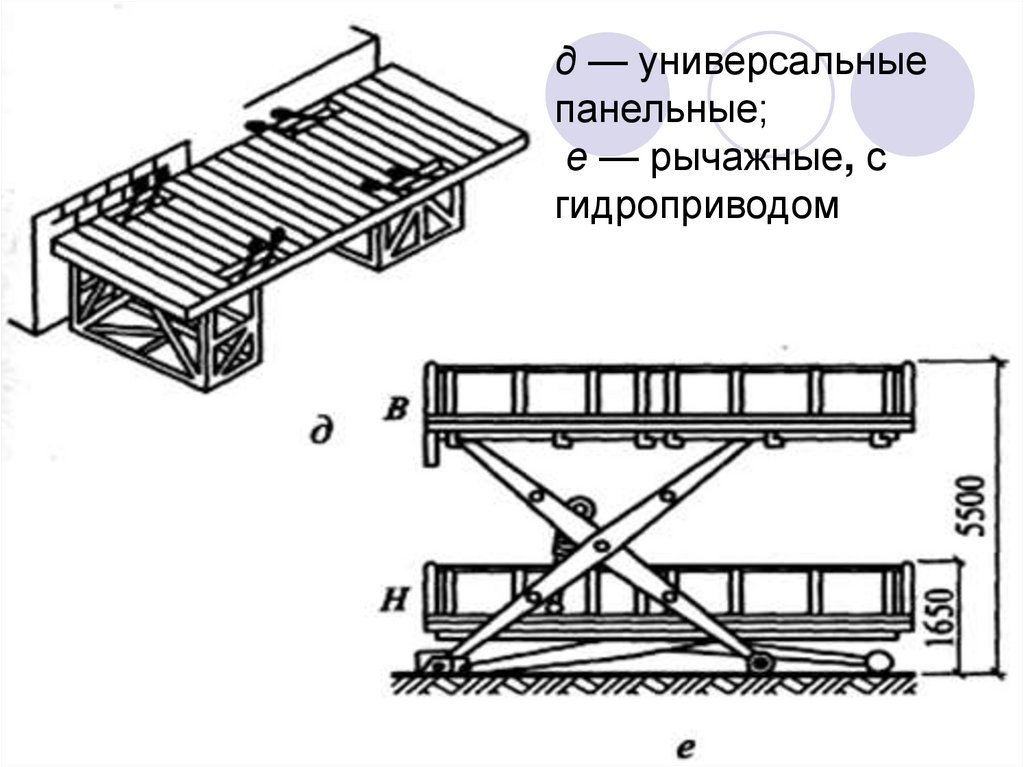 д — универсальные панельные;
е — рычажные, с гидроприводом

д

В

Н

5500

1650

е