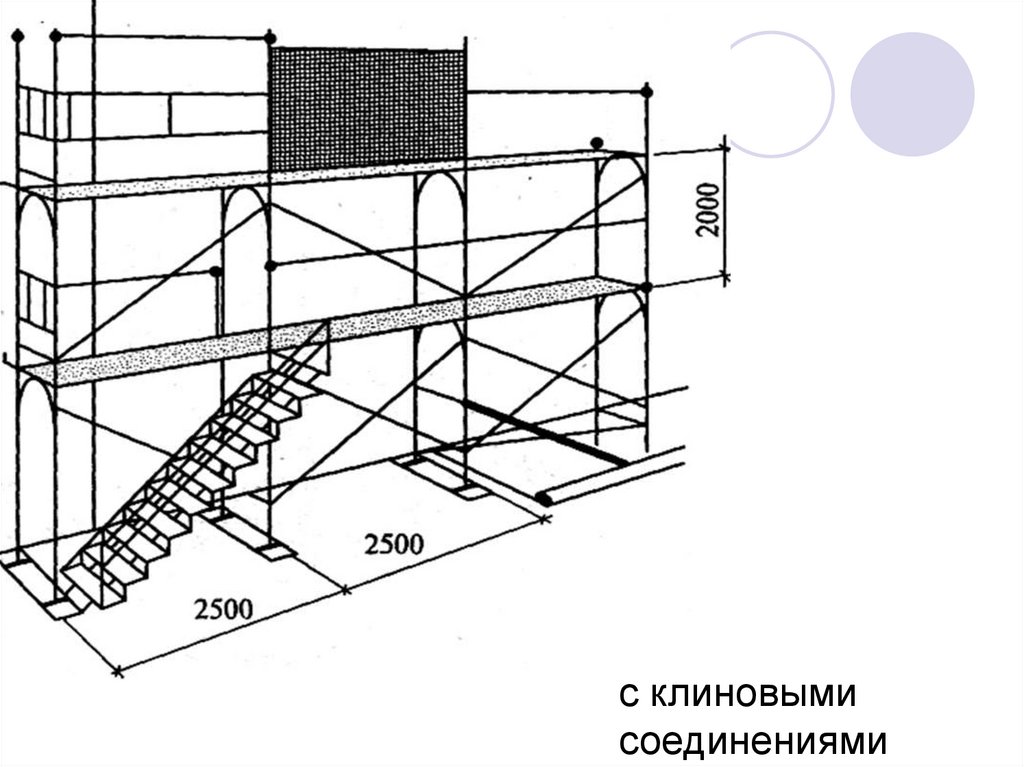 2000

2500

2500

с клиновыми соединениями