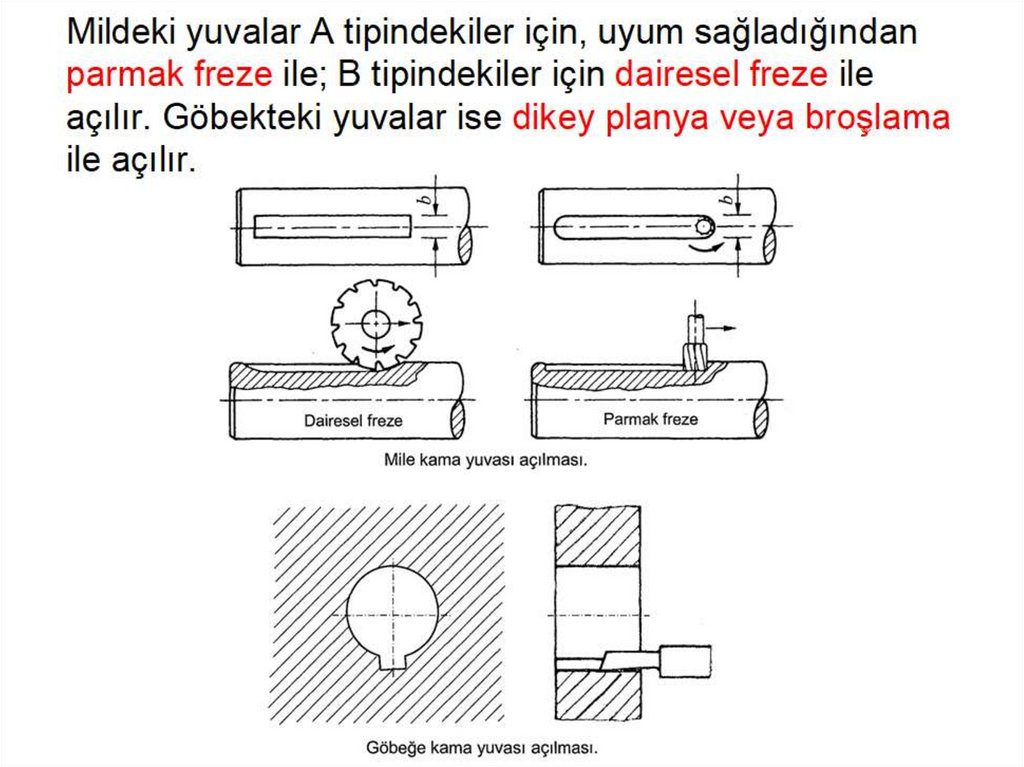 Mildeki yuvalar A tipindekiler için, uyum sağladığından parmak freze ile; B tipindekiler için dairesel freze ile açılır. Göbekteki yuvalar ise dikey planya veya broşlama ile açılır.

b

b

Dairesel freze

Parmak freze

Mile kama yuvası açılması.

Göbeğe kama yuvası açılması.