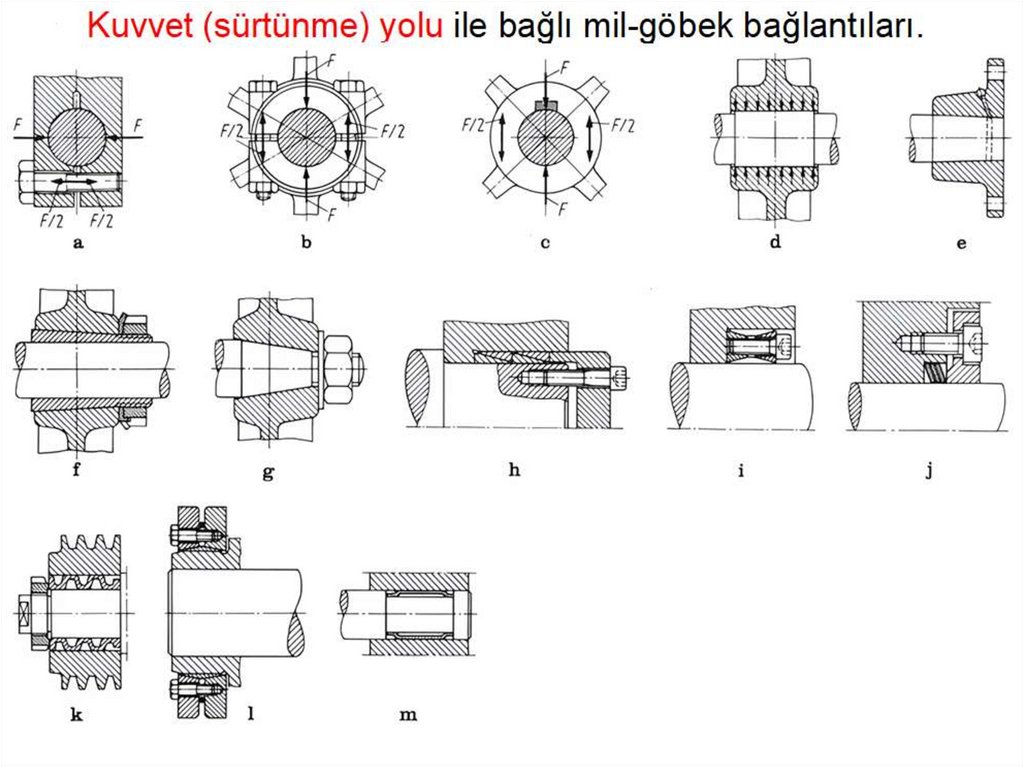 Kuvvet (sürtünme) yolu ile bağlı mil-göbek bağlantıları.

F

F

F/2

F/2

a

F

F/2

F/2

F

b

F

F/2

F/2

F

c

d

e

f

g

h

i

j

k

l

m